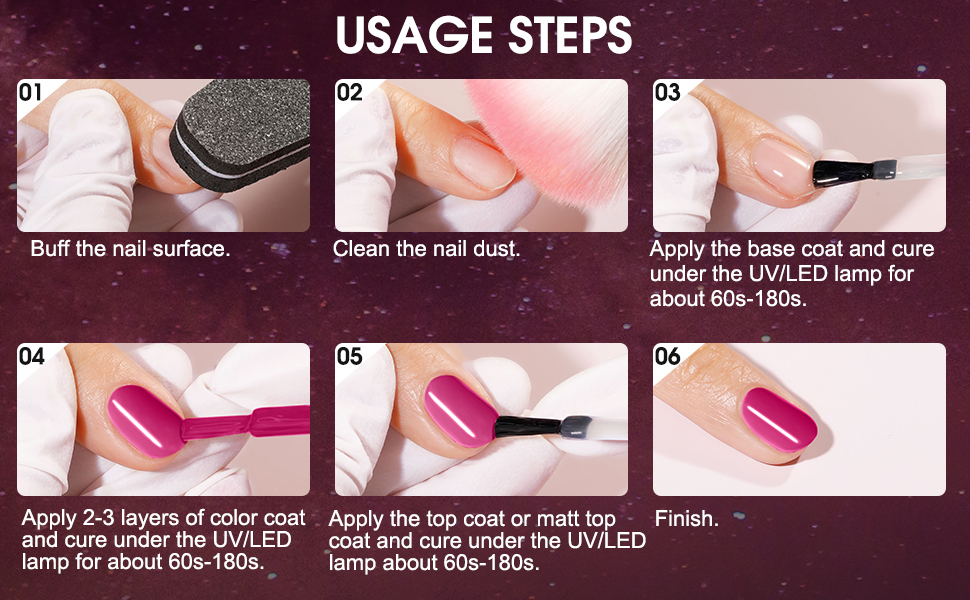 USAGE STEPS

01
Buff the nail surface.

02
Clean the nail dust.

03
Apply the base coat and cure under the UV/LED lamp for about 60s-180s.

04
Apply 2-3 layers of color coat and cure under the UV/LED lamp for about 60s-180s.

05
Apply the top coat or matt top coat and cure under the UV/LED lamp about 60s-180s.

06
Finish.