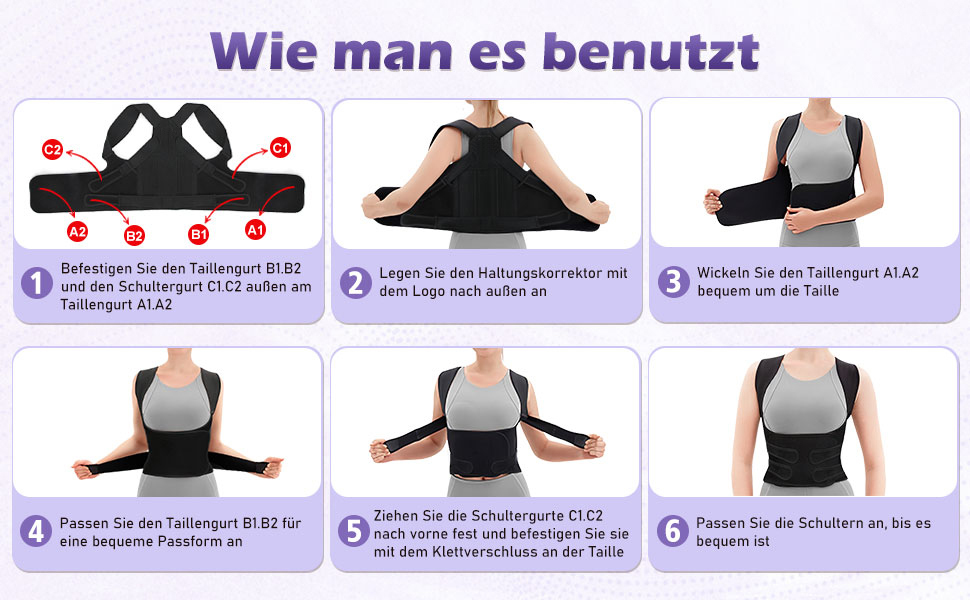 Wie man es benutzt

C2
C1
A2
B2
B1
A1

1 Befestigen Sie den Taillengurt B1.B2 und den Schultergurt C1.C2 außen am Taillengurt A1.A2

2 Legen Sie den Haltungskorrektor mit dem Logo nach außen an

3 Wickeln Sie den Taillengurt A1.A2 bequem um die Taille

4 Passen Sie den Taillengurt B1.B2 für eine bequeme Passform an

5 Ziehen Sie die Schultergurte C1.C2 nach vorne fest und befestigen Sie sie mit dem Klettverschluss an der Taille

6 Passen Sie die Schultern an, bis es bequem ist