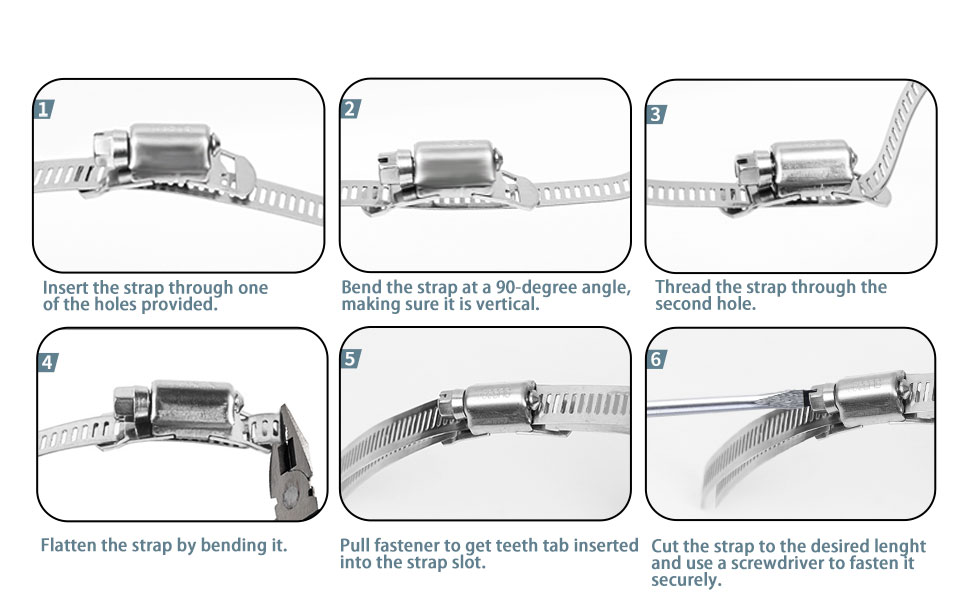 1

Insert the strap through one of the holes provided.

2

Bend the strap at a 90-degree angle, making sure it is vertical.

3

Thread the strap through the second hole.

4

Flatten the strap by bending it.

5

Pull fastener to get teeth tab inserted into the strap slot.

6

Cut the strap to the desired lenght and use a screwdriver to fasten it securely.