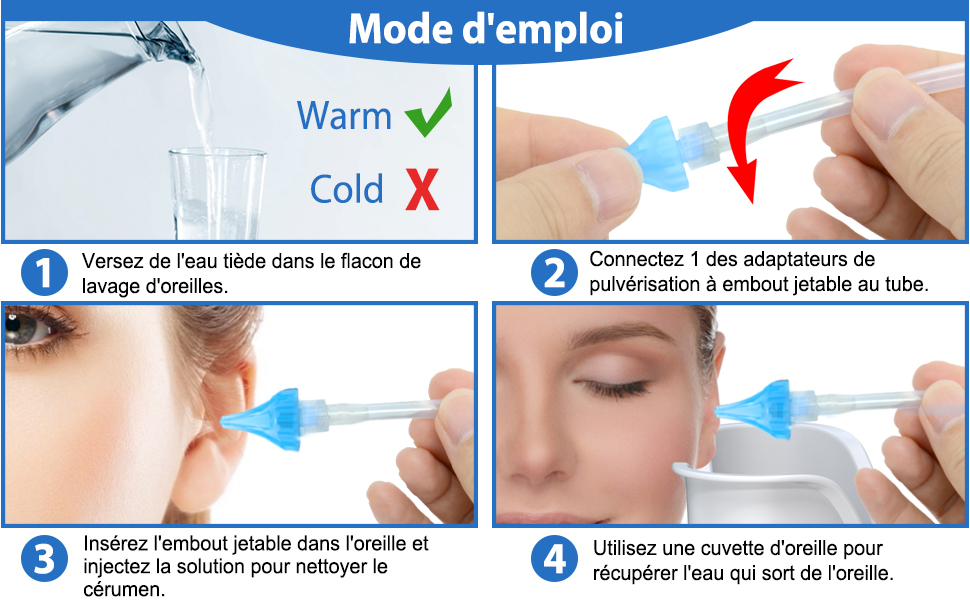 Mode d'emploi

Warm

Cold

1 Versez de l'eau tiède dans le flacon de lavage d'oreilles.

2 Connectez 1 des adaptateurs de pulvérisation à embout jetable au tube.

3 Insérez l'embout jetable dans l'oreille et injectez la solution pour nettoyer le cérumen.

4 Utilisez une cuvette d'oreille pour récupérer l'eau qui sort de l'oreille.