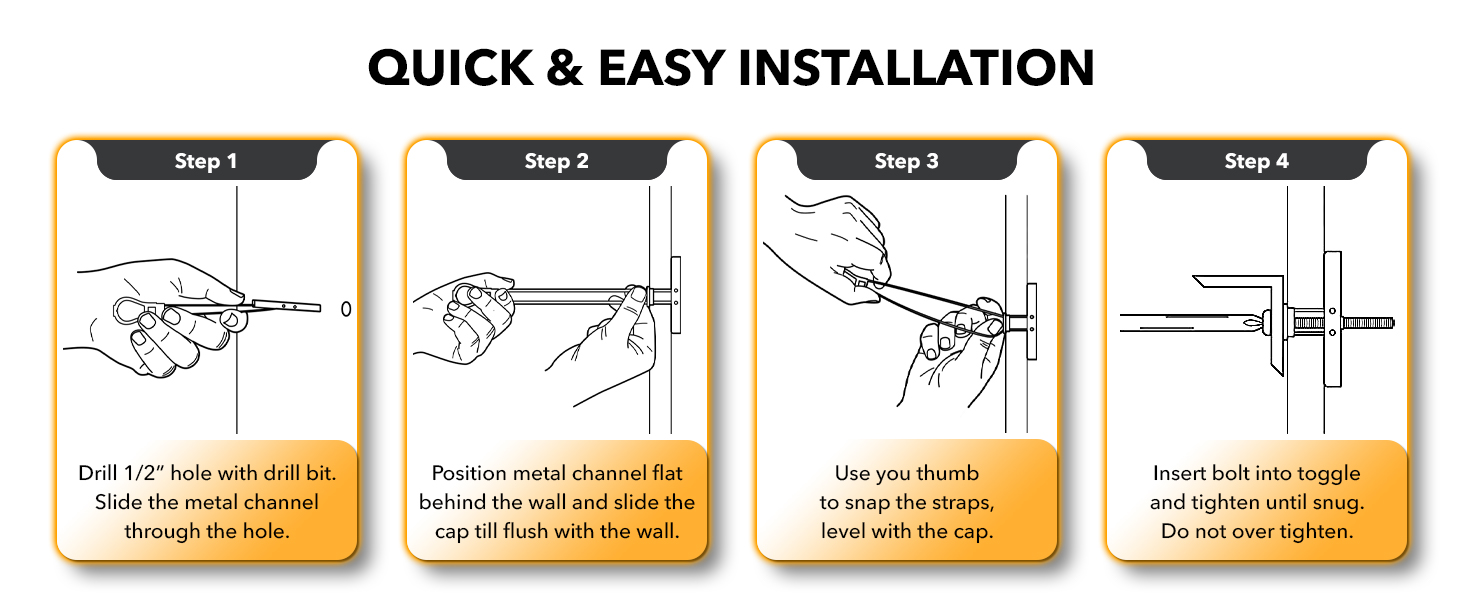 QUICK & EASY INSTALLATION

Step 1

Drill 1/2" hole with drill bit. Slide the metal channel through the hole.

Step 2

Position metal channel flat behind the wall and slide the cap till flush with the wall.

Step 3

Use you thumb to snap the straps, level with the cap.

Step 4

Insert bolt into toggle and tighten until snug. Do not over tighten.