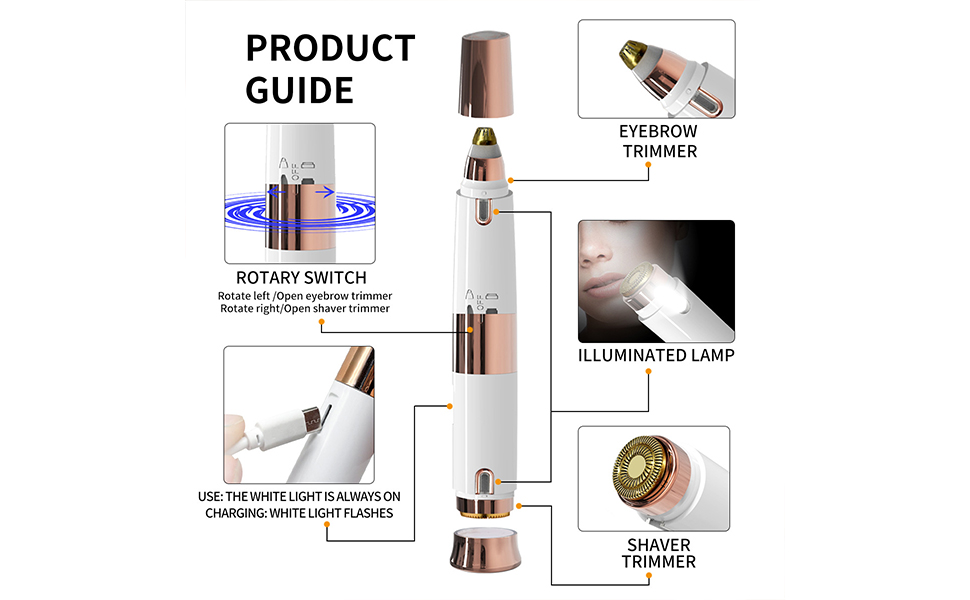 PRODUCT GUIDE

ROTARY SWITCH
Rotate left /Open eyebrow trimmer
Rotate right/Open shaver trimmer

USE: THE WHITE LIGHT IS ALWAYS ON
CHARGING: WHITE LIGHT FLASHES

EYEBROW TRIMMER

ILLUMINATED LAMP

SHAVER TRIMMER