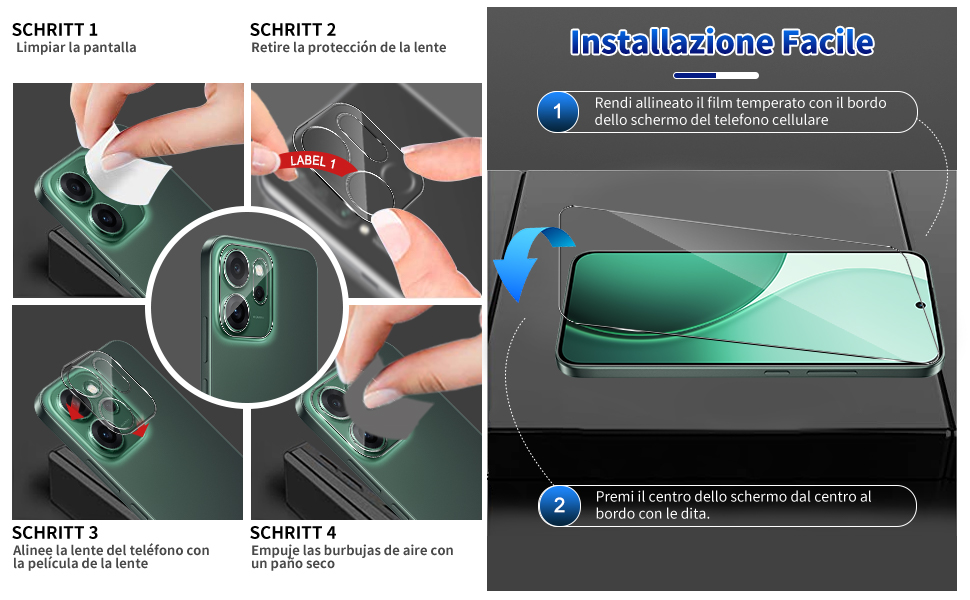 SCHRITT 1
Limpiar la pantalla

SCHRITT 2
Retire la protección de la lente

LABEL 1

SCHRITT 3
Alinee la lente del teléfono con la película de la lente

SCHRITT 4
Empuje las burbujas de aire con un paño seco

Installazione Facile

1 Rendi allineato il film temperato con il bordo dello schermo del telefono cellulare

2 Premi il centro dello schermo dal centro al bordo con le dita.