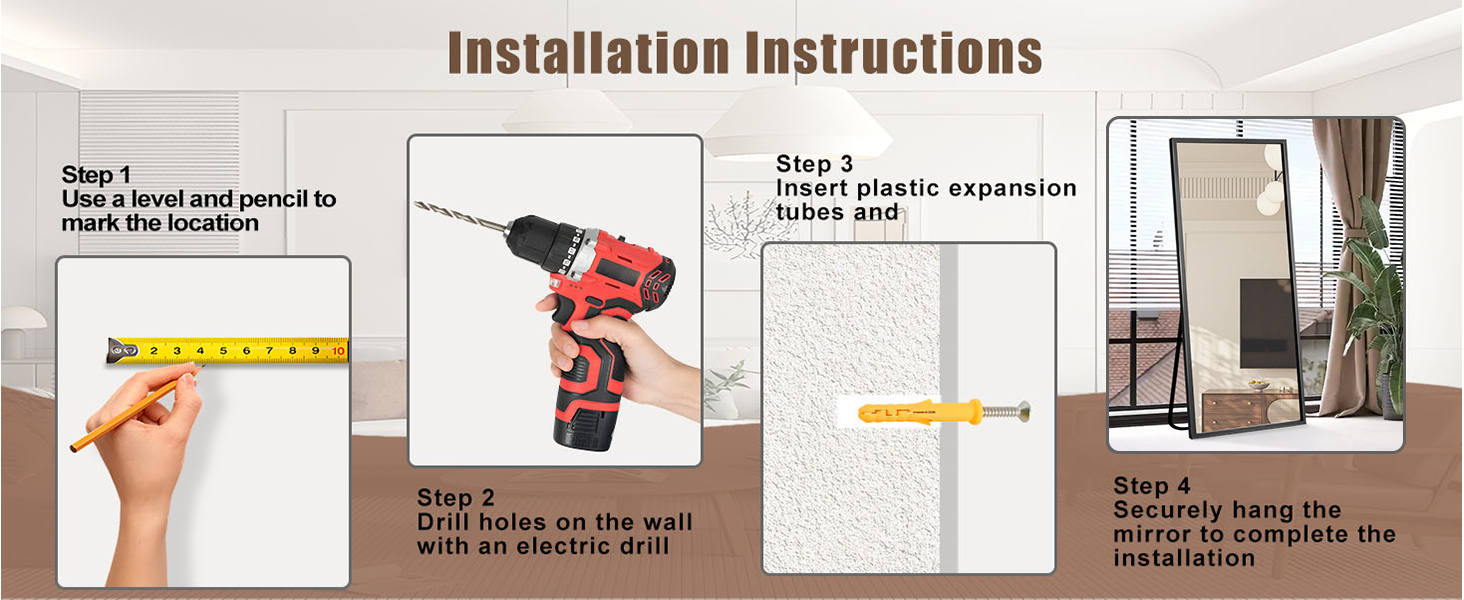 Installation Instructions

Step 1
Use a level and pencil to mark the location

2 3 4 5 6 7 8 9 10

Step 2
Drill holes on the wall with an electric drill

Step 3
Insert plastic expansion tubes and

Step 4
Securely hang the mirror to complete the installation