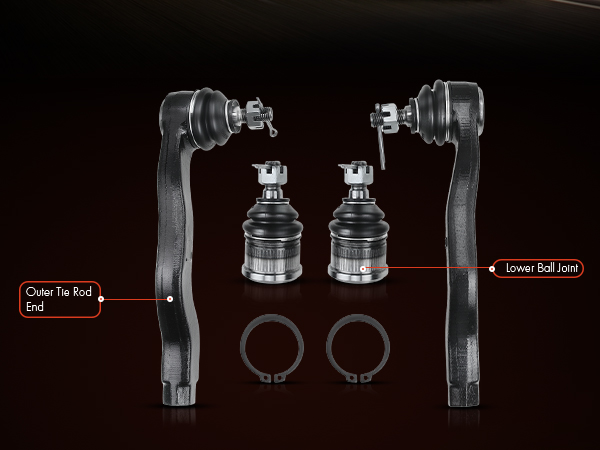 Outer Tie Rod End

Lower Ball Joint