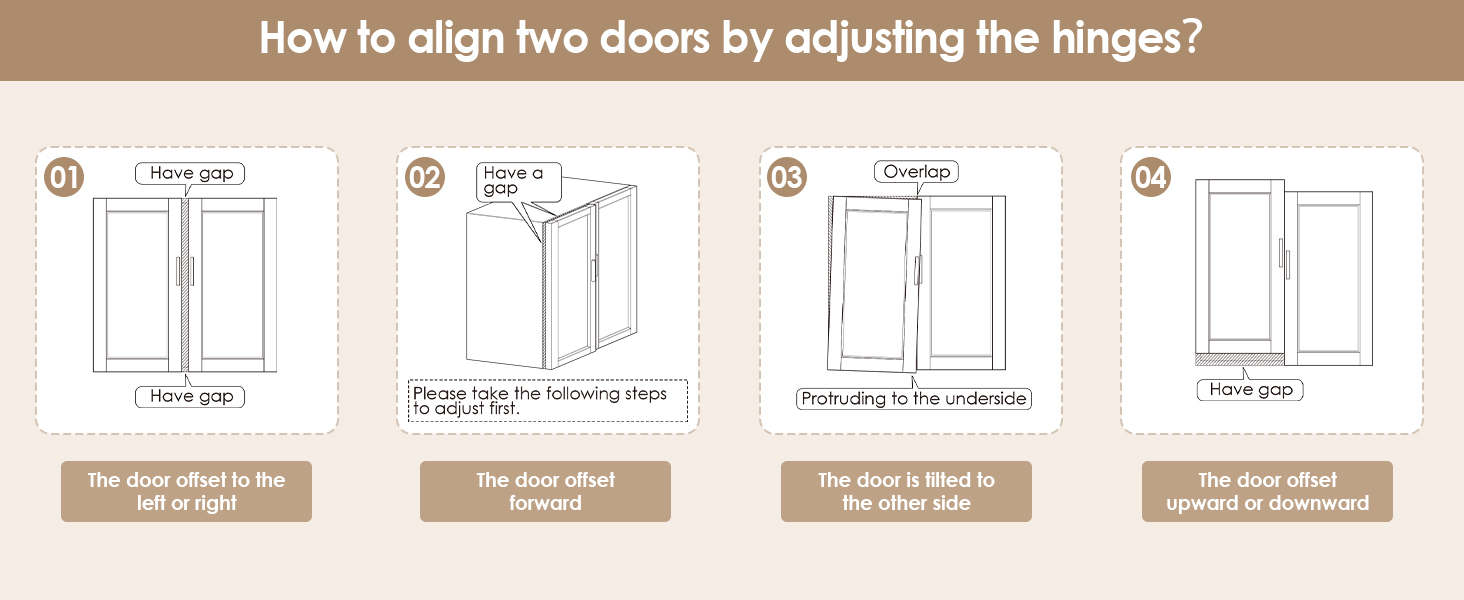 How to align two doors by adjusting the hinges?

01

Have gap

Have gap

The door offset to the left or right

02

Have a gap

Please take the following steps to adjust first.

The door offset forward

03

Overlap

Protruding to the underside

The door is tilted to the other side

04

Have gap

The door offset upward or downward