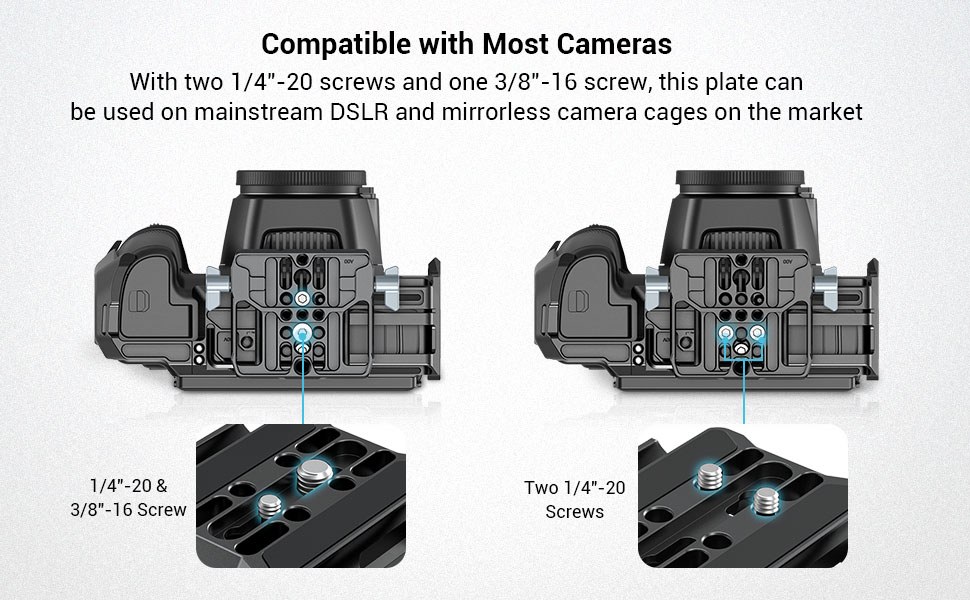 Compatible with Most Cameras

With two 1/4"-20 screws and one 3/8"-16 screw, this plate can be used on mainstream DSLR and mirrorless camera cages on the market

1/4"-20 & 3/8"-16 Screw

Two 1/4"-20 Screws