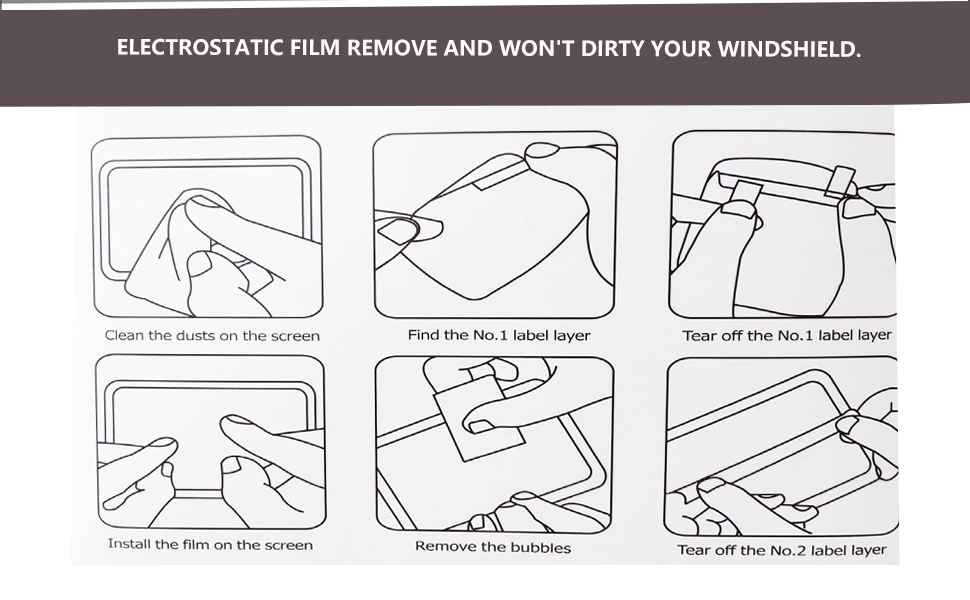 ELECTROSTATIC FILM REMOVE AND WON'T DIRTY YOUR WINDSHIELD.

Clean the dusts on the screen

Find the No.1 label layer

Tear off the No.1 label layer

Install the film on the screen

Remove the bubbles

Tear off the No.2 label layer