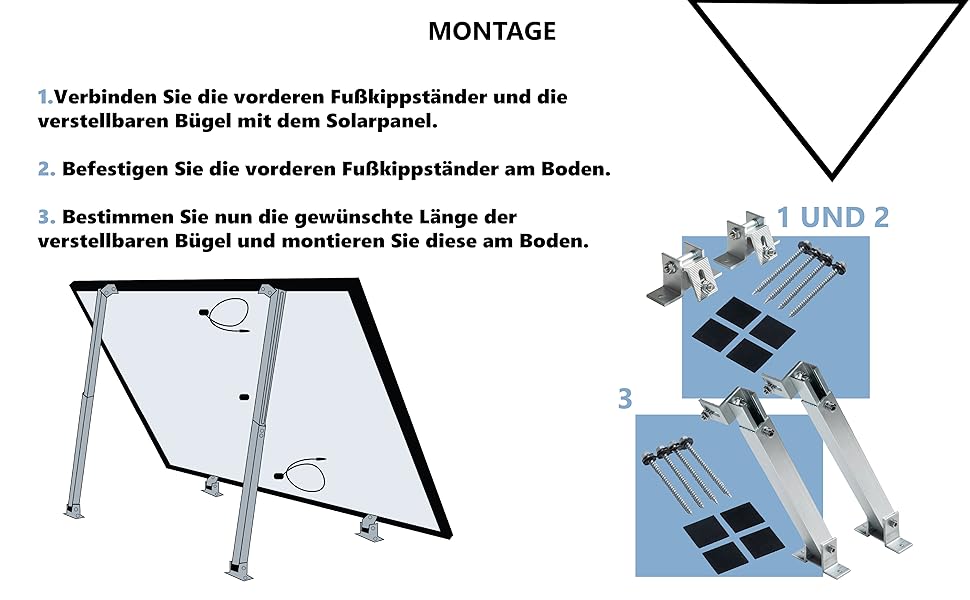 MONTAGE

1.Verbinden Sie die vorderen Fußkippständer und die verstellbaren Bügel mit dem Solarpanel.

2. Befestigen Sie die vorderen Fußkippständer am Boden.

3. Bestimmen Sie nun die gewünschte Länge der verstellbaren Bügel und montieren Sie diese am Boden.

1 UND 2

3