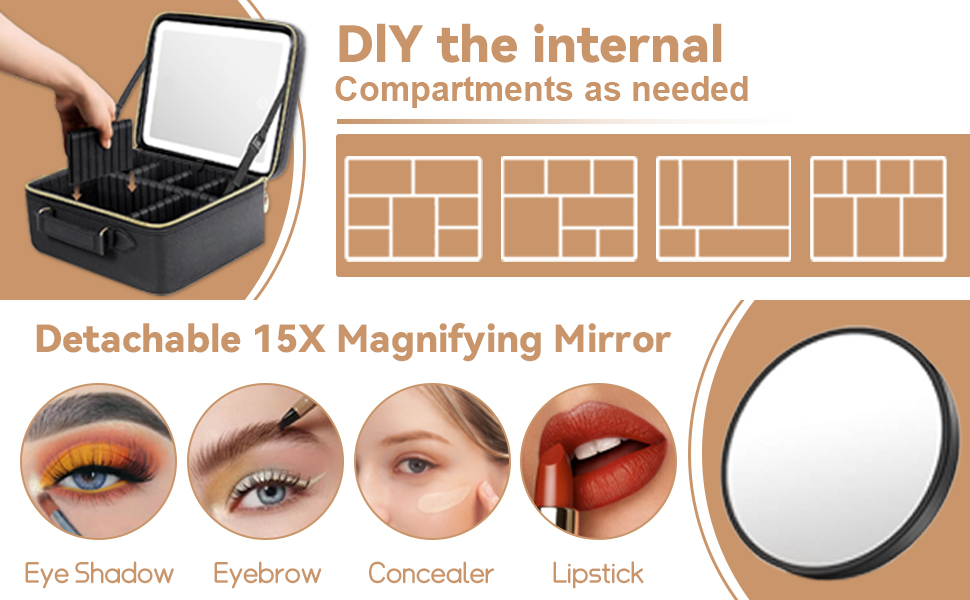 DIY the internal
Compartments as needed

Detachable 15X Magnifying Mirror

Eye Shadow
Eyebrow
Concealer
Lipstick