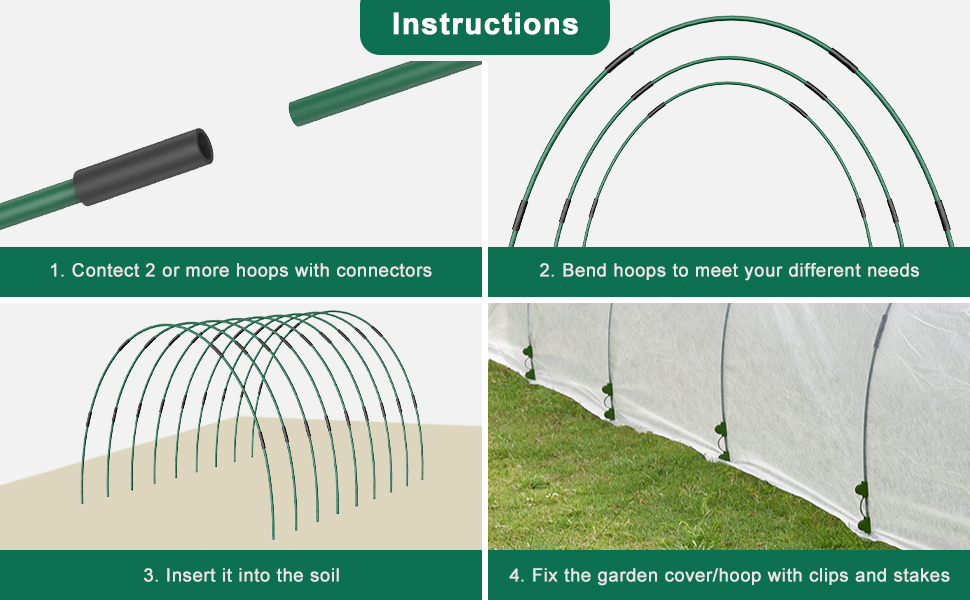 Instructions

1. Contect 2 or more hoops with connectors

2. Bend hoops to meet your different needs

3. Insert it into the soil

4. Fix the garden cover/hoop with clips and stakes