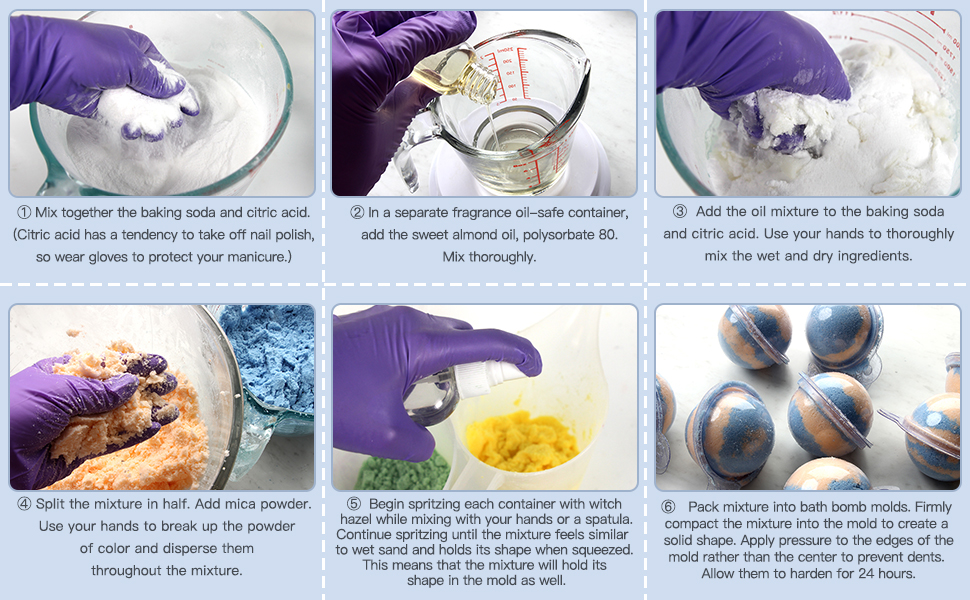 ① Mix together the baking soda and citric acid. (Citric acid has a tendency to take off nail polish, so wear gloves to protect your manicure.)

② In a separate fragrance oil–safe container, add the sweet almond oil, polysorbate 80. Mix thoroughly.

③ Add the oil mixture to the baking soda and citric acid. Use your hands to thoroughly mix the wet and dry ingredients.

④ Split the mixture in half. Add mica powder. Use your hands to break up the powder of color and disperse them throughout the mixture.

⑤ Begin spritzing each container with witch hazel while mixing with your hands or a spatula. Continue spritzing until the mixture feels similar to wet sand and holds its shape when squeezed. This means that the mixture will hold its shape in the mold as well.

⑥ Pack mixture into bath bomb molds. Firmly compact the mixture into the mold to create a solid shape. Apply pressure to the edges of the mold rather than the center to prevent dents. Allow them to harden for 24 hours.