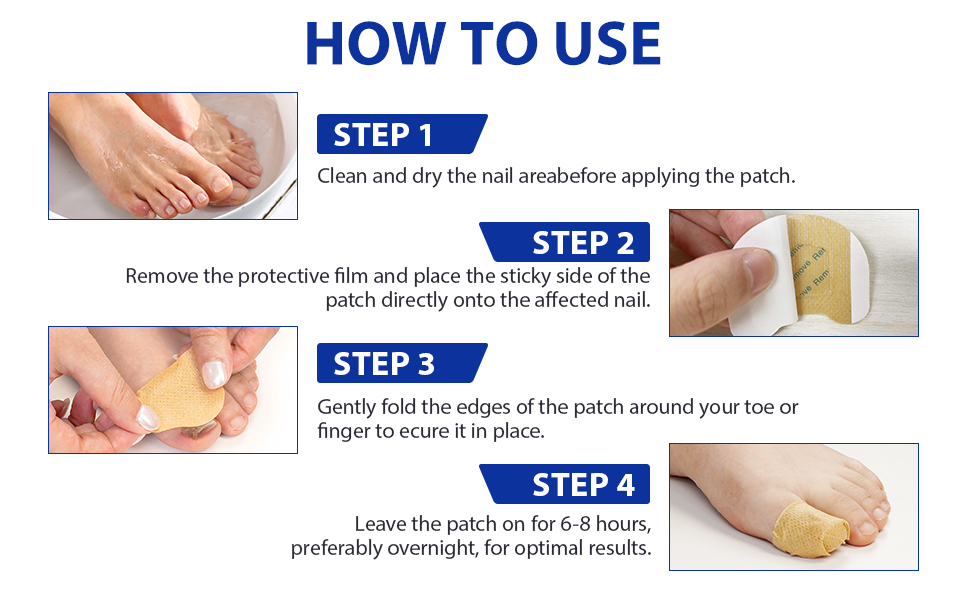 HOW TO USE

STEP 1

Clean and dry the nail areabefore applying the patch.

STEP 2

Remove the protective film and place the sticky side of the patch directly onto the affected nail.

STEP 3

Gently fold the edges of the patch around your toe or finger to ecure it in place.

STEP 4

Leave the patch on for 6-8 hours, preferably overnight, for optimal results.