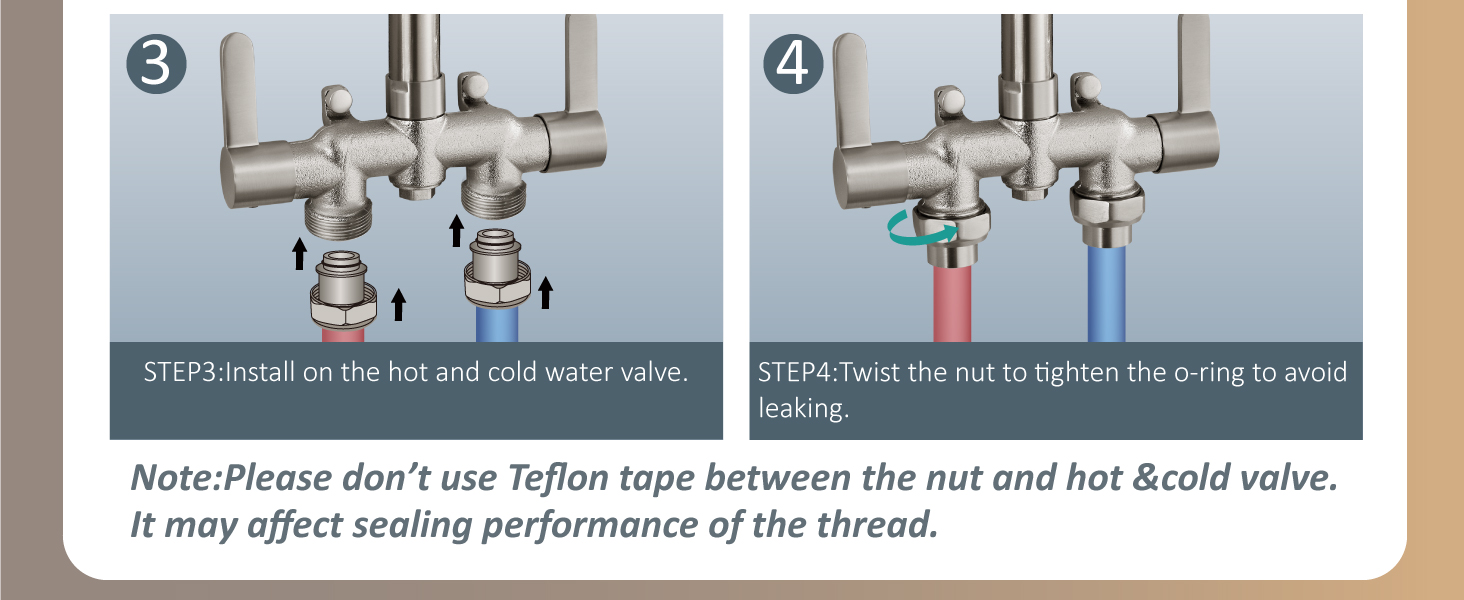 3

STEP3:Install on the hot and cold water valve.

4

STEP4:Twist the nut to tighten the o-ring to avoid leaking.

Note:Please don't use Teflon tape between the nut and hot &cold valve. It may affect sealing performance of the thread.