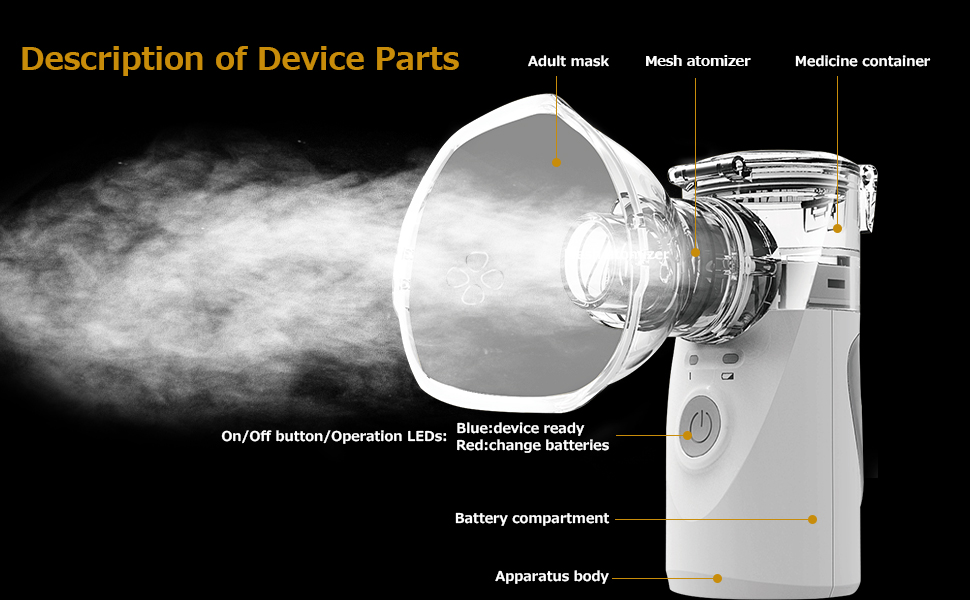 Description of Device Parts

Adult mask

Mesh atomizer

Medicine container

On/Off button/Operation LEDs: Blue:device ready
Red:change batteries

Battery compartment

Apparatus body