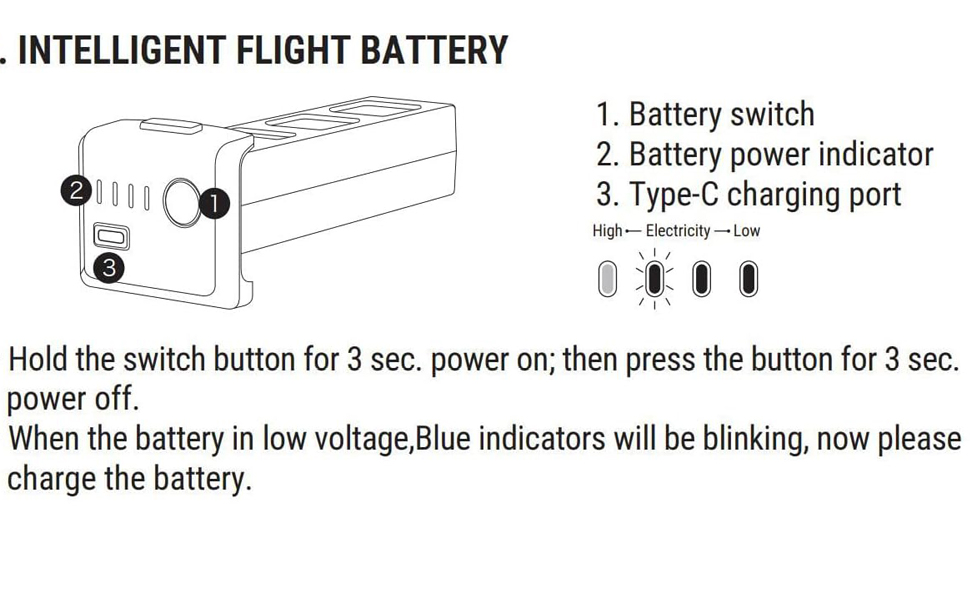 . INTELLIGENT FLIGHT BATTERY

2
1
3

1. Battery switch
2. Battery power indicator
3. Type-C charging port

High ← Electricity → Low

Hold the switch button for 3 sec. power on; then press the button for 3 sec. power off.
When the battery in low voltage,Blue indicators will be blinking, now please charge the battery.