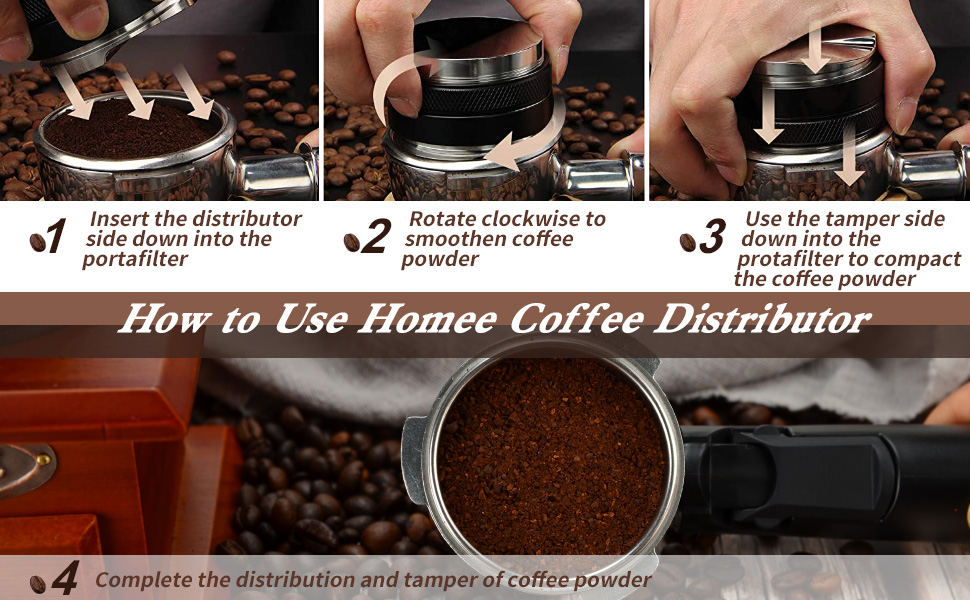 1 Insert the distributor side down into the portafilter

2 Rotate clockwise to smoothen coffee powder

3 Use the tamper side down into the protafilter to compact the coffee powder

How to Use Homee Coffee Distributor

4 Complete the distribution and tamper of coffee powder