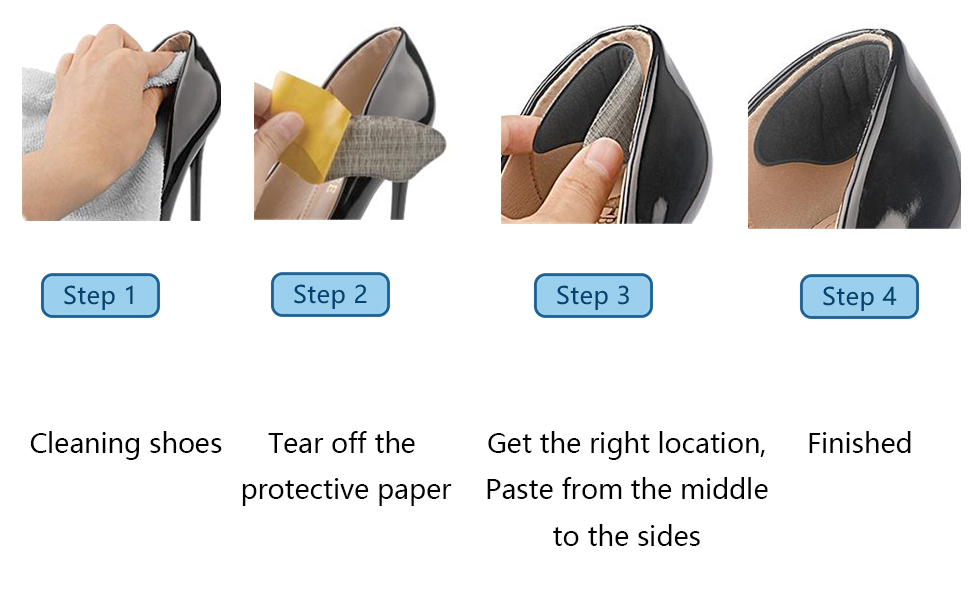 Step 1

Cleaning shoes

Step 2

Tear off the protective paper

Step 3

Get the right location, Paste from the middle to the sides

Step 4

Finished