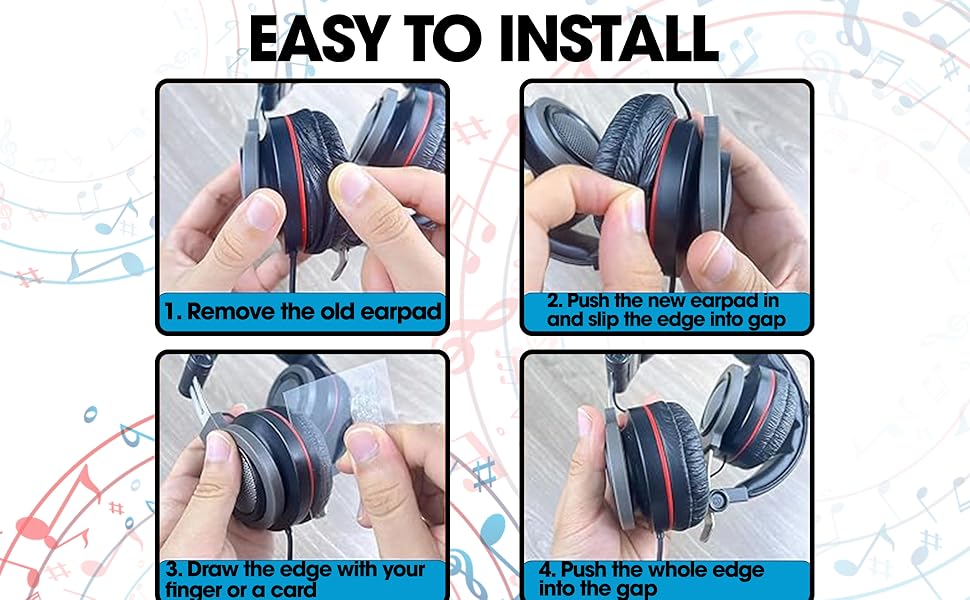 EASY TO INSTALL

1. Remove the old earpad

2. Push the new earpad in and slip the edge into gap

3. Draw the edge with your finger or a card

4. Push the whole edge into the gap