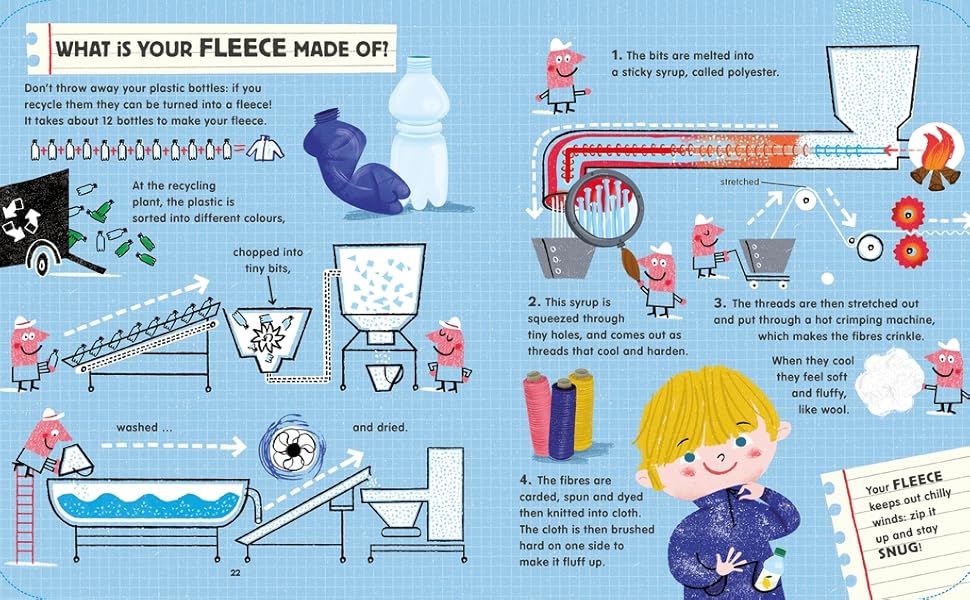 WHAT IS YOUR FLEECE MADE OF?

Don't throw away your plastic bottles: if you recycle them they can be turned into a fleece! It takes about 12 bottles to make your fleece.

At the recycling plant, the plastic is sorted into different colours,

chopped into tiny bits,

washed ...

and dried.

22

1. The bits are melted into a sticky syrup, called polyester.

stretched

2. This syrup is squeezed through tiny holes, and comes out as threads that cool and harden.

3. The threads are then stretched out and put through a hot crimping machine, which makes the fibres crinkle.

When they cool they feel soft and fluffy, like wool.

4. The fibres are carded, spun and dyed then knitted into cloth. The cloth is then brushed hard on one side to make it fluff up.

Your FLEECE keeps out chilly winds: zip it up and stay SNUG!