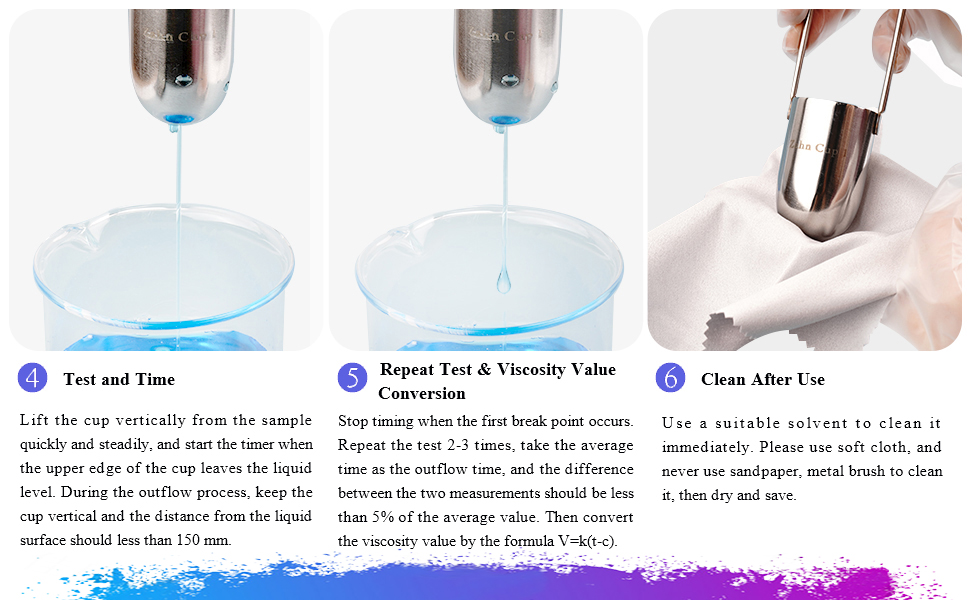 Zahn Cup

Zahn Cup

Zahn Cup

4 Test and Time

Lift the cup vertically from the sample quickly and steadily, and start the timer when the upper edge of the cup leaves the liquid level. During the outflow process, keep the cup vertical and the distance from the liquid surface should less than 150 mm.

5 Repeat Test & Viscosity Value Conversion

Stop timing when the first break point occurs. Repeat the test 2-3 times, take the average time as the outflow time, and the difference between the two measurements should be less than 5% of the average value. Then convert the viscosity value by the formula V=k(t-c).

6 Clean After Use

Use a suitable solvent to clean it immediately. Please use soft cloth, and never use sandpaper, metal brush to clean it, then dry and save.