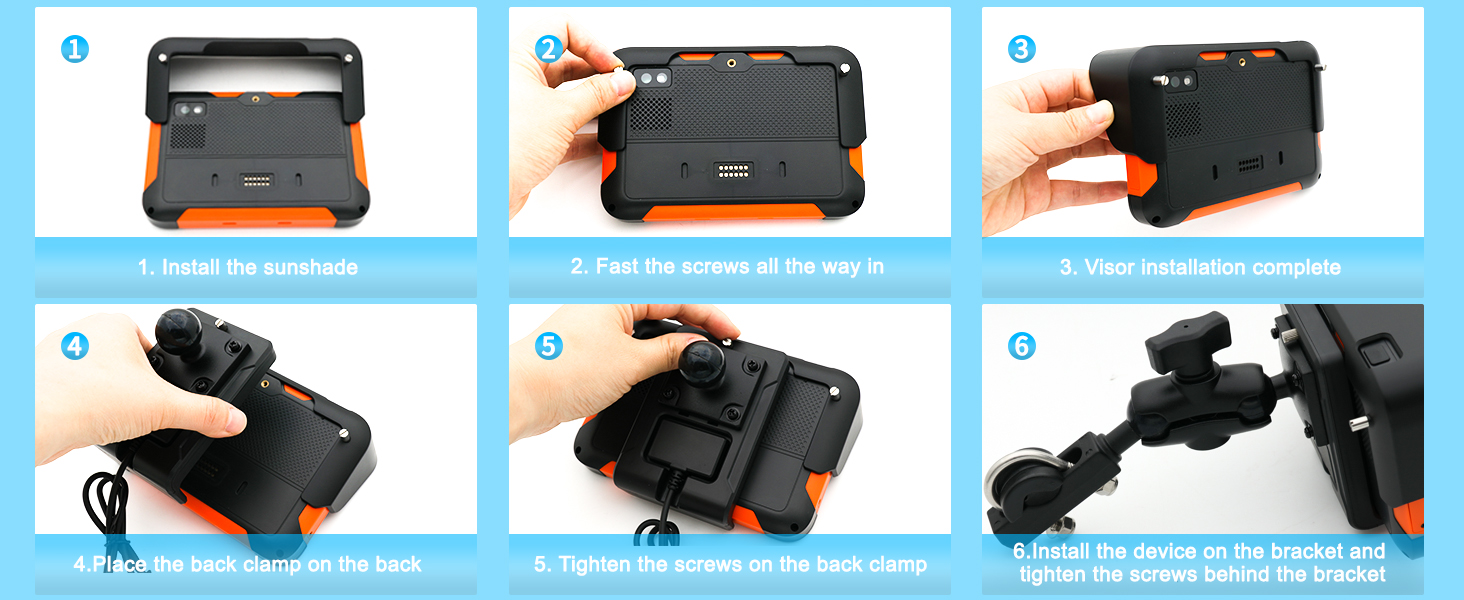 1

1. Install the sunshade

2

2. Fast the screws all the way in

3

3. Visor installation complete

4

4.Place the back clamp on the back

5

5. Tighten the screws on the back clamp

6

6.Install the device on the bracket and tighten the screws behind the bracket