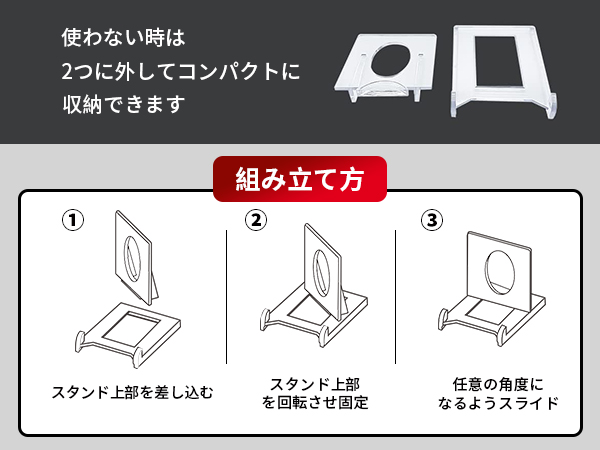 使わない時は
2つに外してコンパクトに
収納できます

組み立て方

①

スタンド上部を差し込む

②

スタンド上部
を回転させ固定

③

任意の角度に
なるようスライド