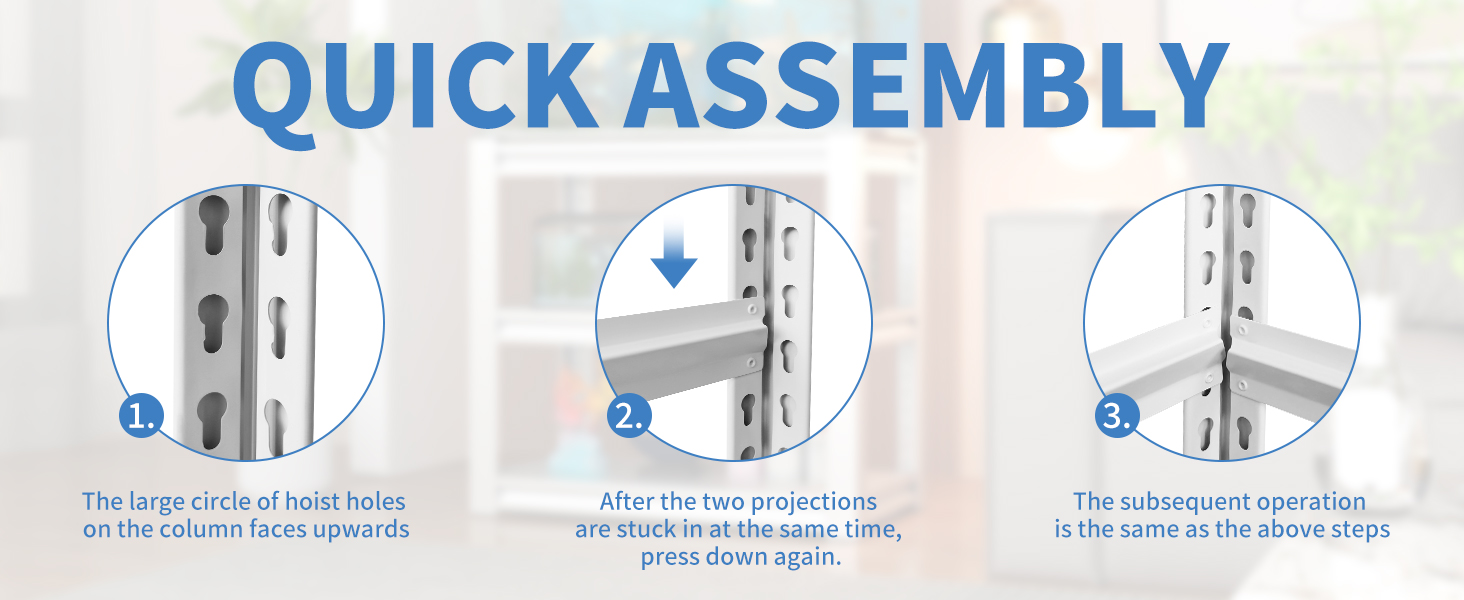 QUICK ASSEMBLY

1.

The large circle of hoist holes on the column faces upwards

2.

After the two projections are stuck in at the same time, press down again.

3.

The subsequent operation is the same as the above steps