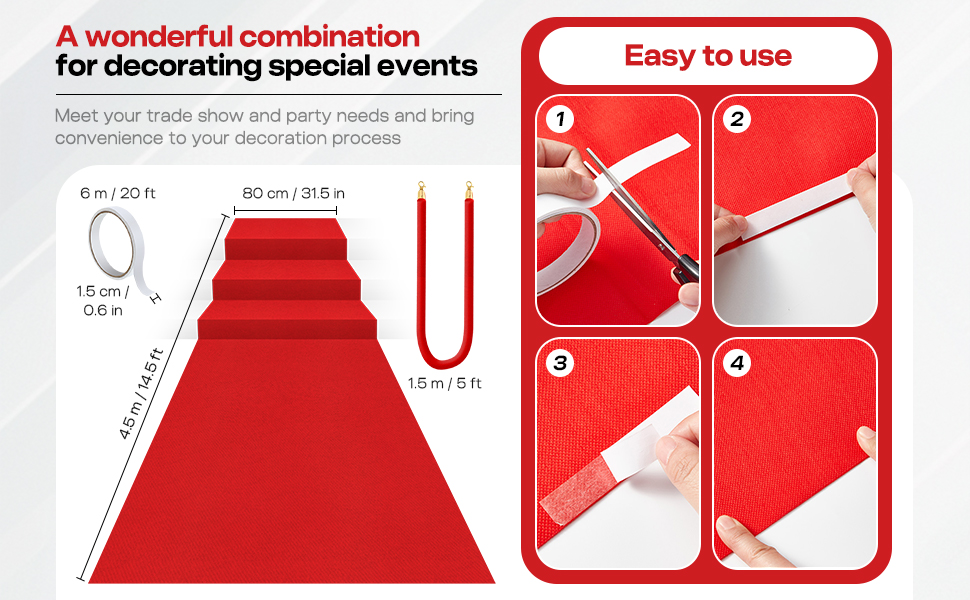 A wonderful combination
for decorating special events

Meet your trade show and party needs and bring convenience to your decoration process

6 m / 20 ft

1.5 cm / 0.6 in

80 cm / 31.5 in

4.5 m / 14.5 ft

1.5 m / 5 ft

Easy to use

1

2

3

4