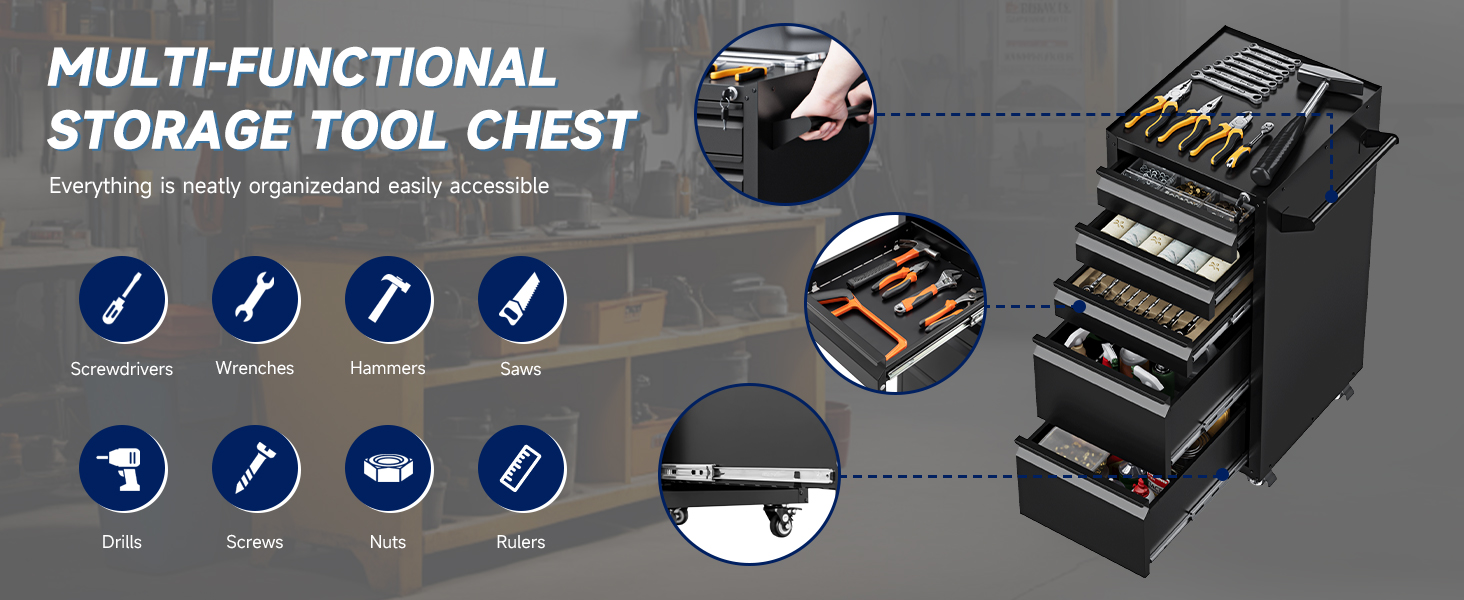 MULTI-FUNCTIONAL STORAGE TOOL CHEST

Everything is neatly organizedand easily accessible

Screwdrivers

Wrenches

Hammers

Saws

Drills

Screws

Nuts

Rulers