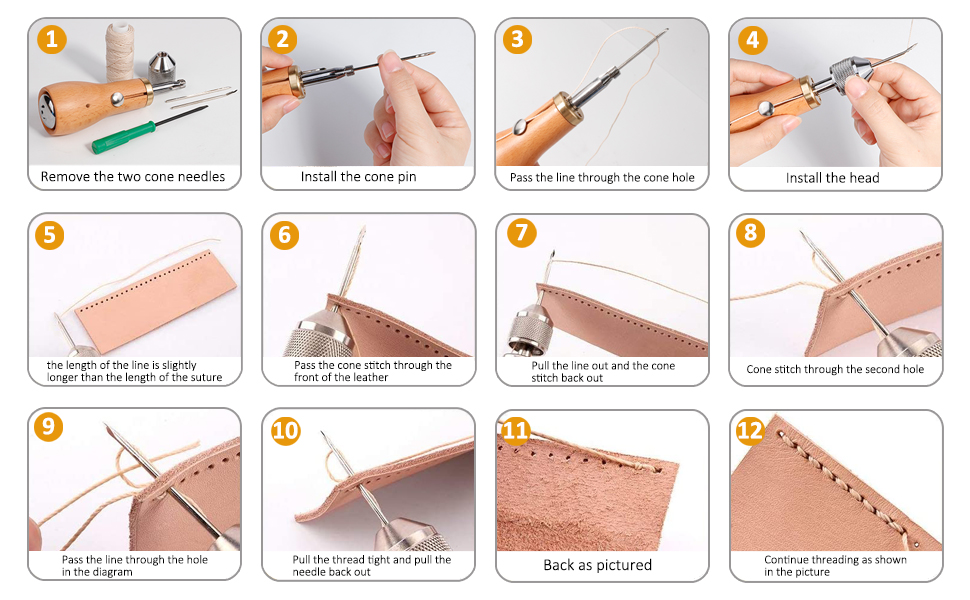 1
Remove the two cone needles

2
Install the cone pin

3
Pass the line through the cone hole

4
Install the head

5
the length of the line is slightly longer than the length of the suture

6
Pass the cone stitch through the front of the leather

7
Pull the line out and the cone stitch back out

8
Cone stitch through the second hole

9
Pass the line through the hole in the diagram

10
Pull the thread tight and pull the needle back out

11
Back as pictured

12
Continue threading as shown in the picture