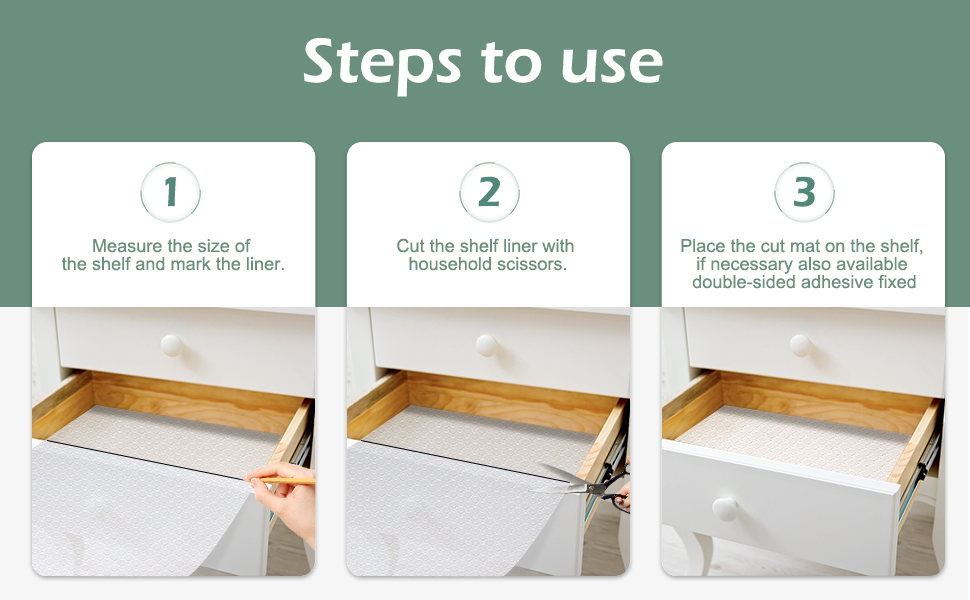 Steps to use

1

Measure the size of the shelf and mark the liner.

2

Cut the shelf liner with household scissors.

3

Place the cut mat on the shelf, if necessary also available double-sided adhesive fixed