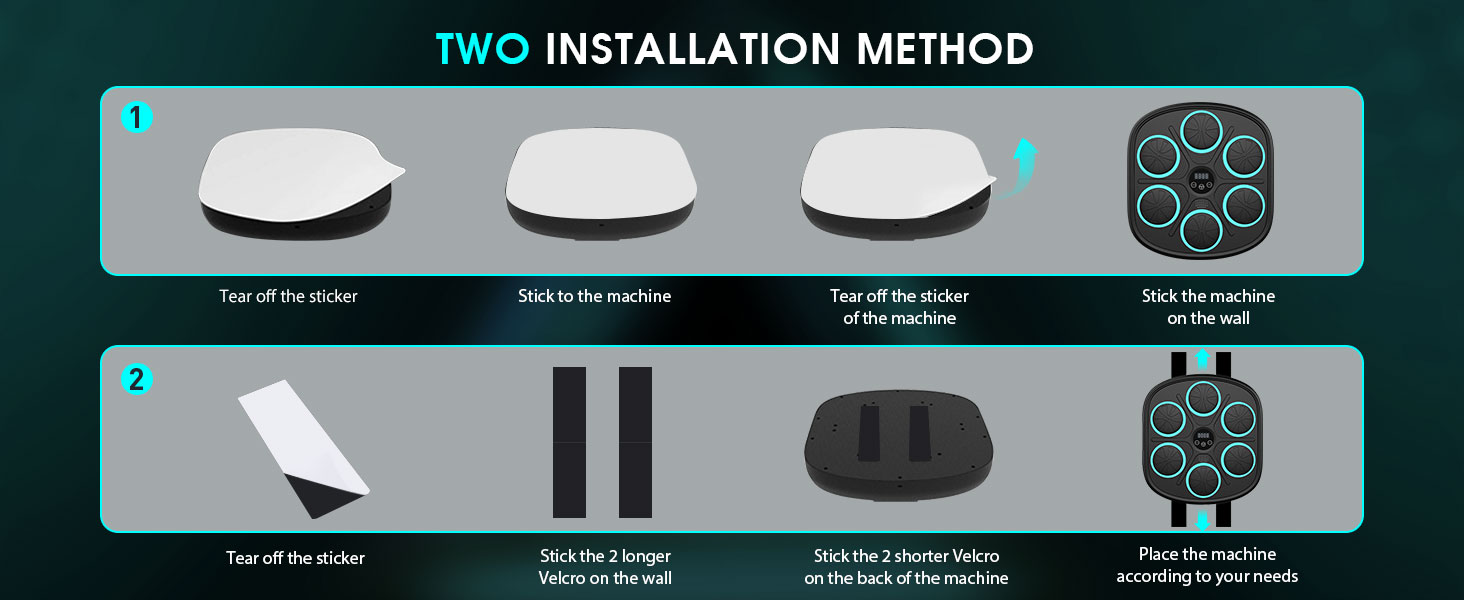 TWO INSTALLATION METHOD

1

Tear off the sticker

Stick to the machine

Tear off the sticker of the machine

Stick the machine on the wall

2

Tear off the sticker

Stick the 2 longer Velcro on the wall

Stick the 2 shorter Velcro on the back of the machine

Place the machine according to your needs