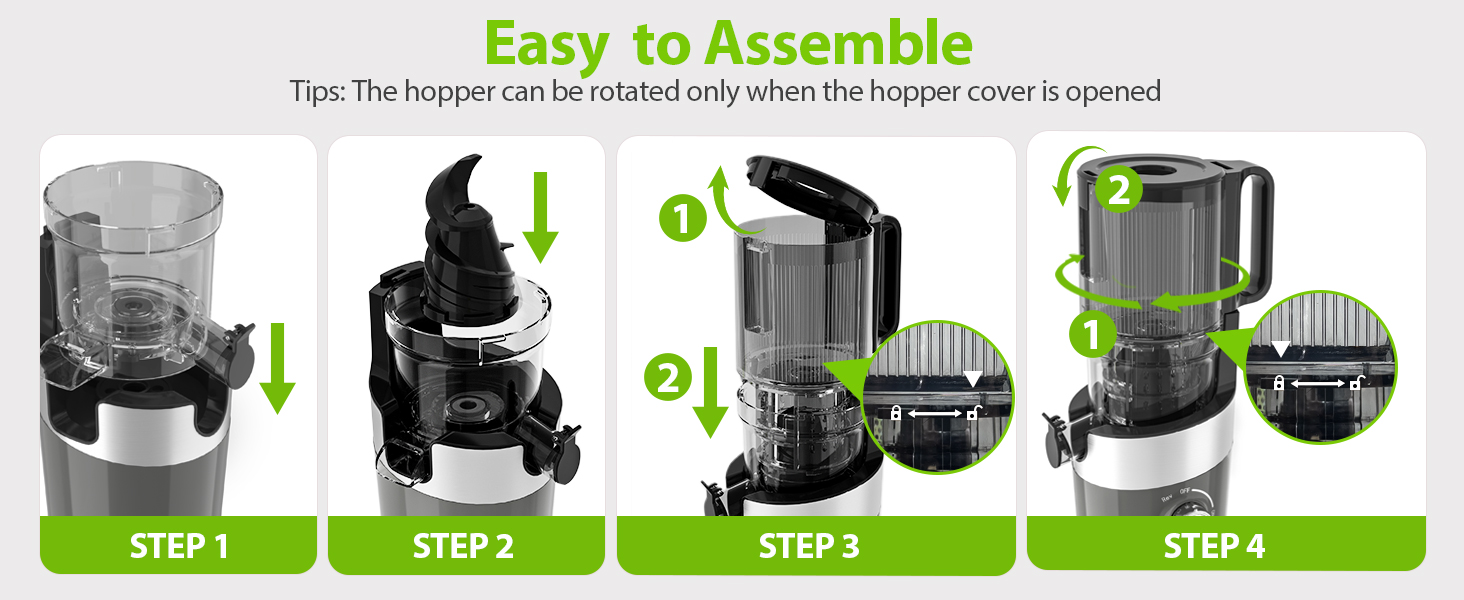 Easy to Assemble

Tips: The hopper can be rotated only when the hopper cover is opened

STEP 1

STEP 2

1

2

STEP 3

2

1

STEP 4