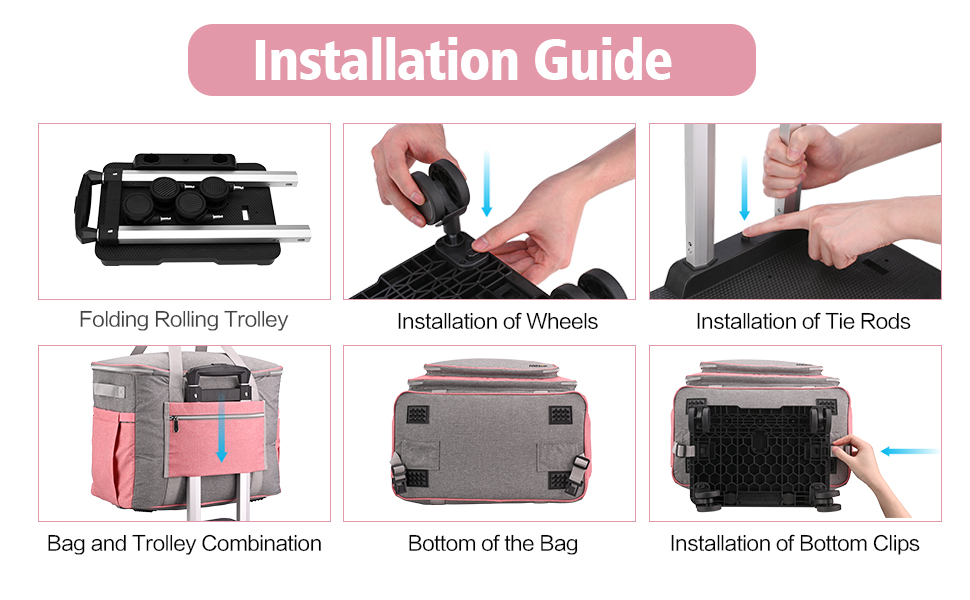 Installation Guide

Folding Rolling Trolley

Installation of Wheels

Installation of Tie Rods

Bag and Trolley Combination

Bottom of the Bag

Installation of Bottom Clips