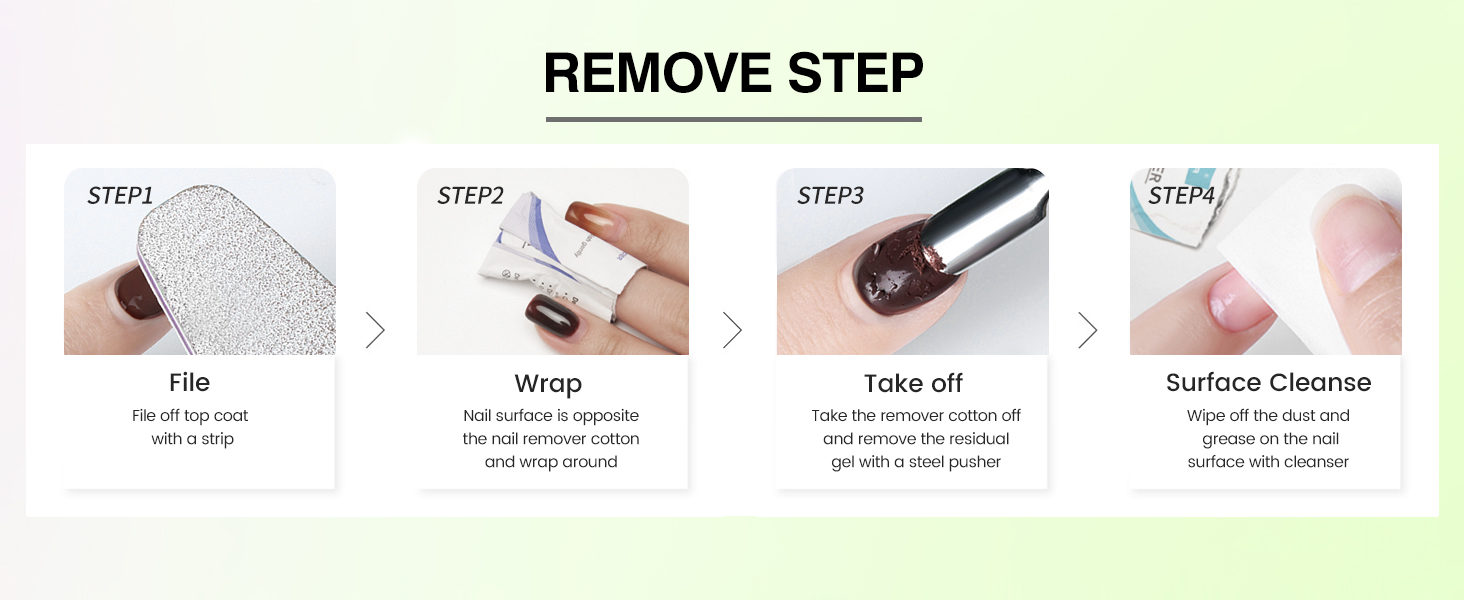 REMOVE STEP

STEP1

File

File off top coat with a strip

STEP2

Wrap

Nail surface is opposite the nail remover cotton and wrap around

STEP3

Take off

Take the remover cotton off and remove the residual gel with a steel pusher

STEP4

Surface Cleanse

Wipe off the dust and grease on the nail surface with cleanser