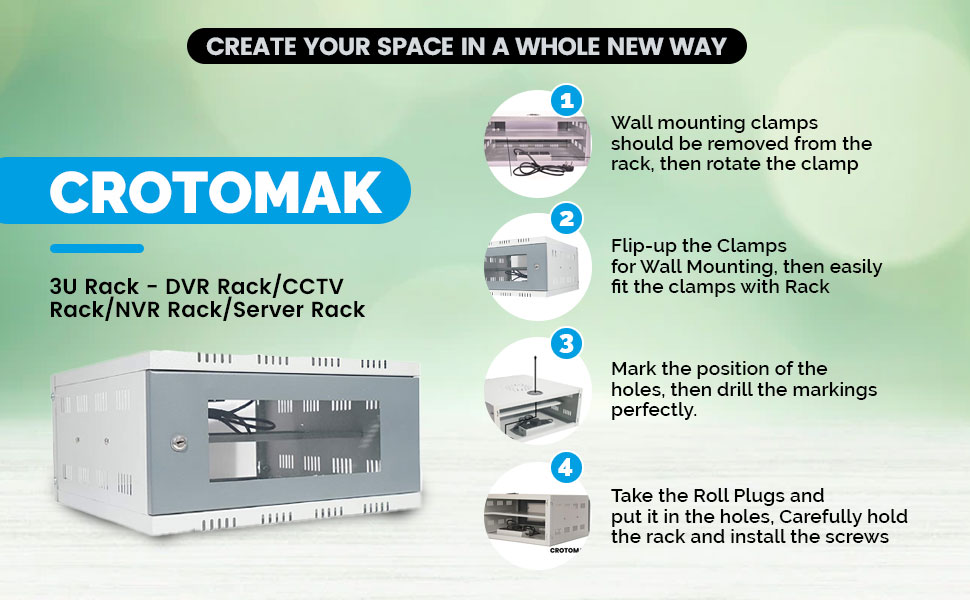 CREATE YOUR SPACE IN A WHOLE NEW WAY

CROTOMAK

3U Rack - DVR Rack/CCTV Rack/NVR Rack/Server Rack

1

Wall mounting clamps should be removed from the rack, then rotate the clamp

2

Flip-up the Clamps for Wall Mounting, then easily fit the clamps with Rack

3

Mark the position of the holes, then drill the markings perfectly.

4

Take the Roll Plugs and put it in the holes, Carefully hold the rack and install the screws

CROTOM