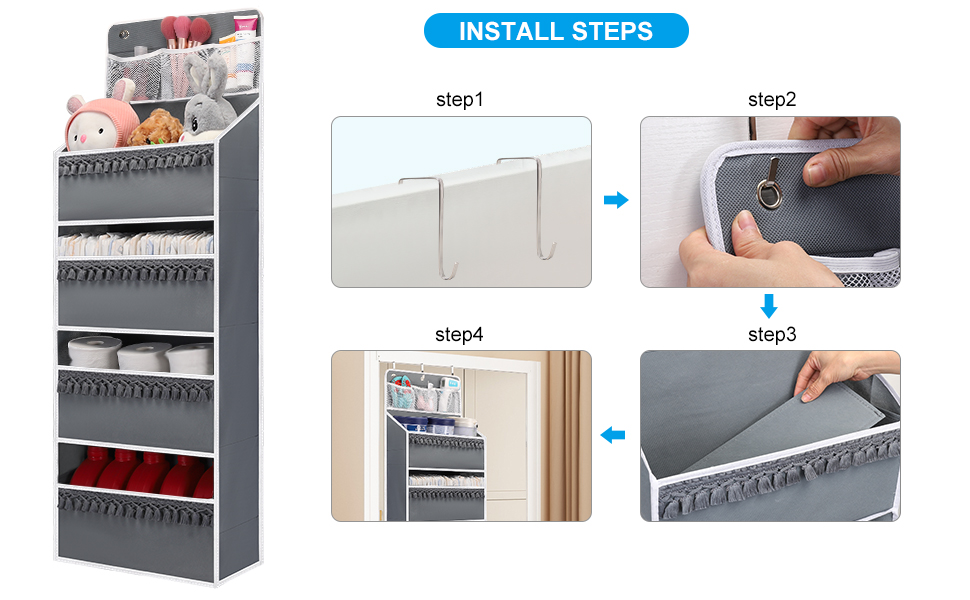 INSTALL STEPS

step1

step2

step4

step3