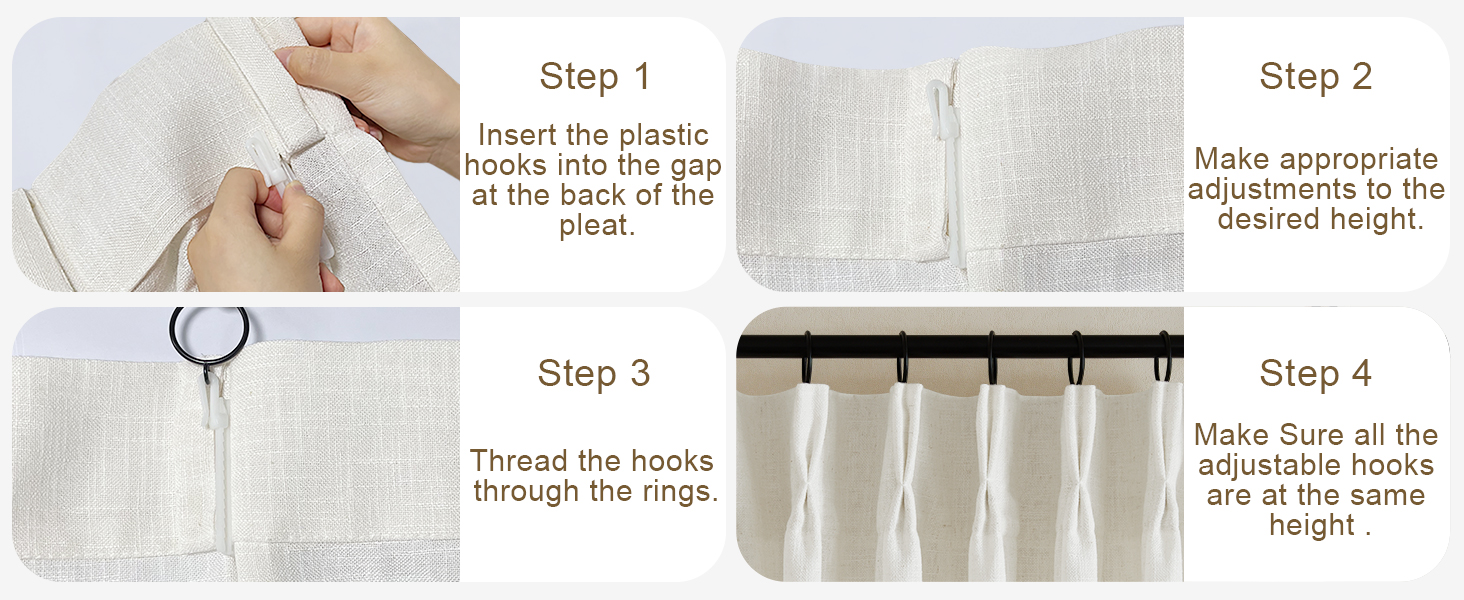 Step 1

Insert the plastic hooks into the gap at the back of the pleat.

Step 2

Make appropriate adjustments to the desired height.

Step 3

Thread the hooks through the rings.

Step 4

Make Sure all the adjustable hooks are at the same height .