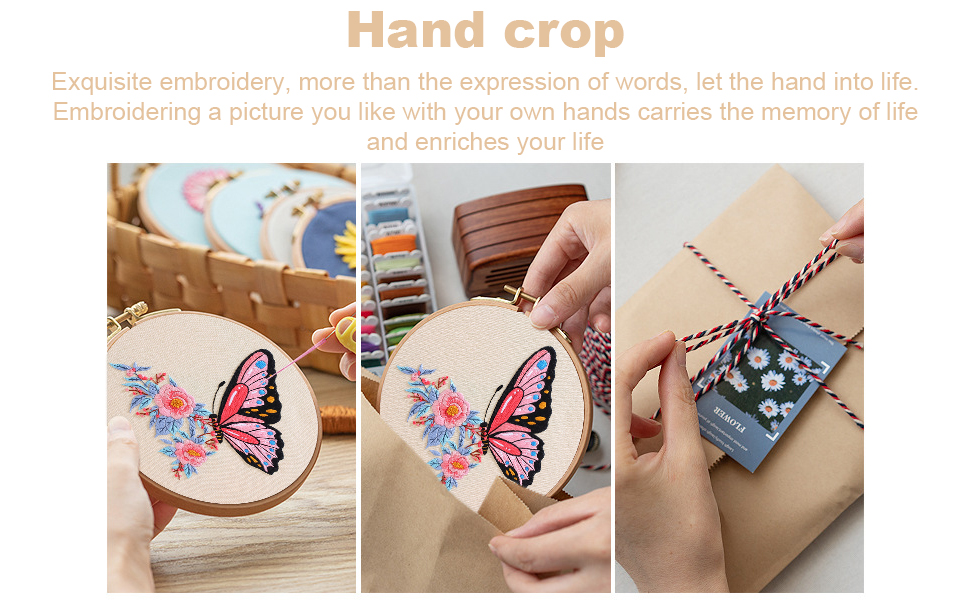 Hand crop

Exquisite embroidery, more than the expression of words, let the hand into life. Embroidering a picture you like with your own hands carries the memory of life and enriches your life

FLOWER