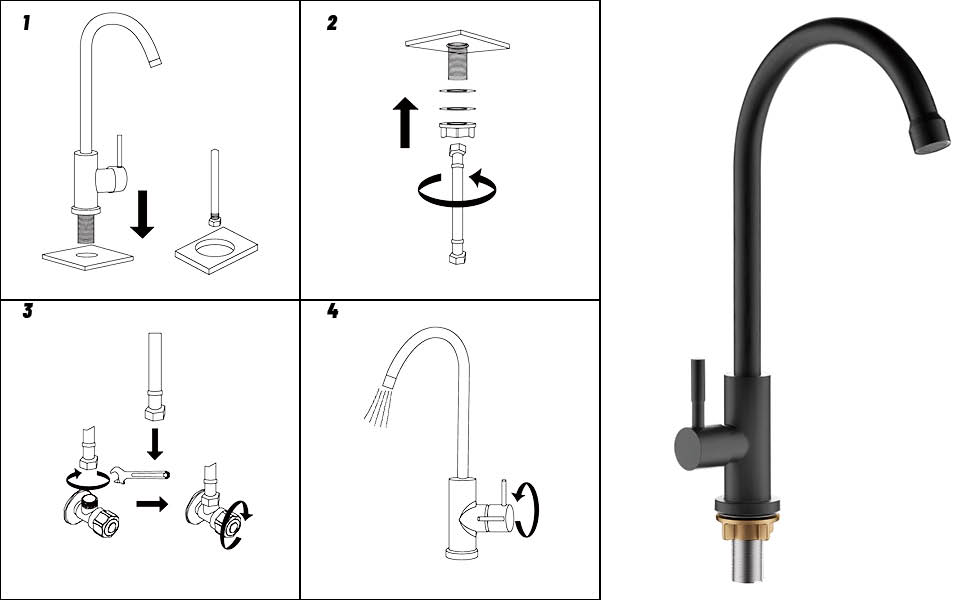 1

2

3

4