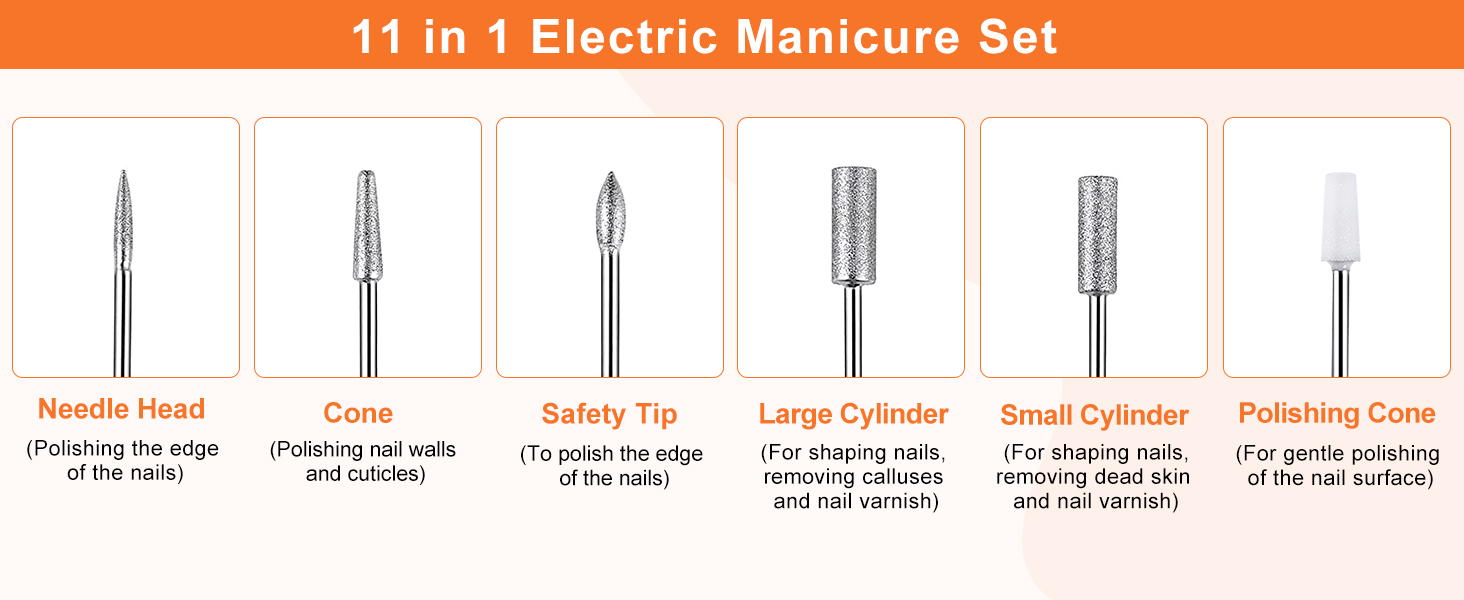 11 in 1 Electric Manicure Set

Needle Head
(Polishing the edge of the nails)

Cone
(Polishing nail walls and cuticles)

Safety Tip
(To polish the edge of the nails)

Large Cylinder
(For shaping nails, removing calluses and nail varnish)

Small Cylinder
(For shaping nails, removing dead skin and nail varnish)

Polishing Cone
(For gentle polishing of the nail surface)