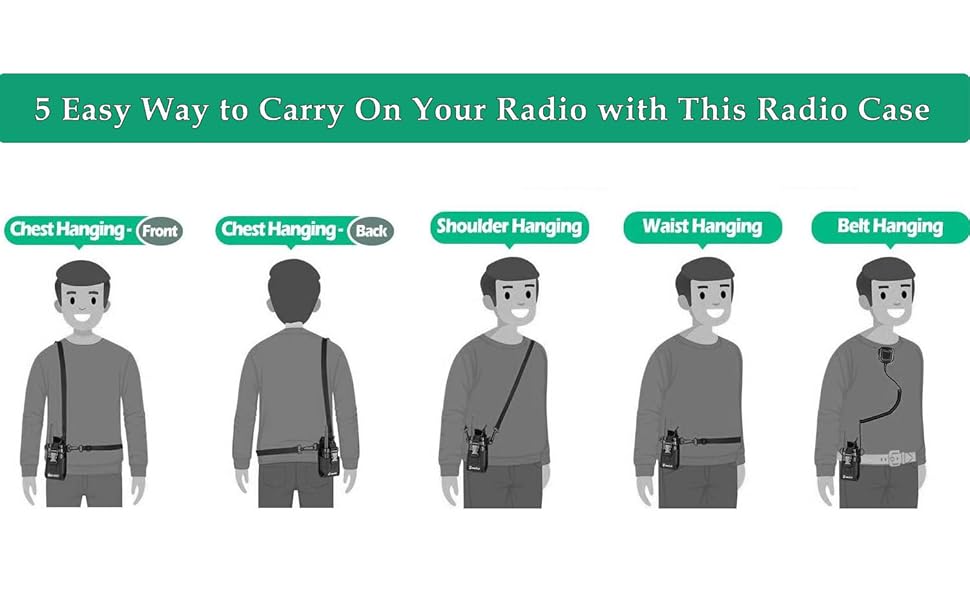 5 Easy Way to Carry On Your Radio with This Radio Case

Chest Hanging - Front

Chest Hanging - Back

Shoulder Hanging

Waist Hanging

Belt Hanging