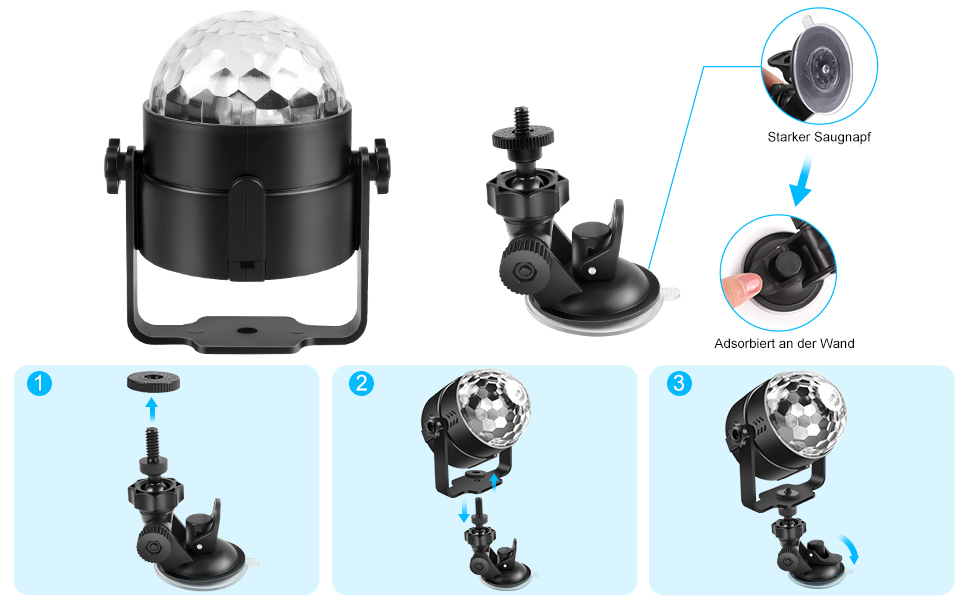 Starker Saugnapf

Adsorbiert an der Wand

1

2

3