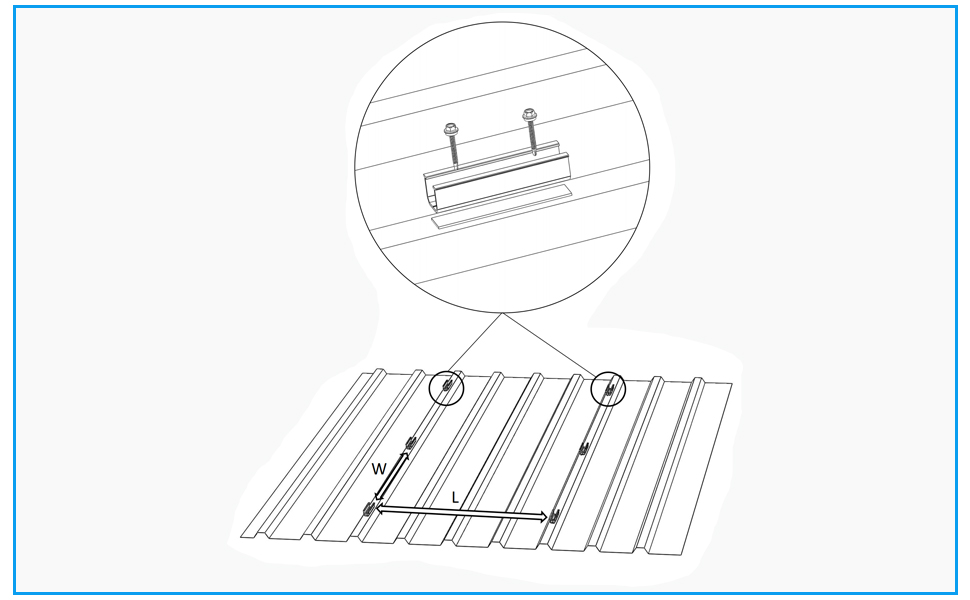 W
L