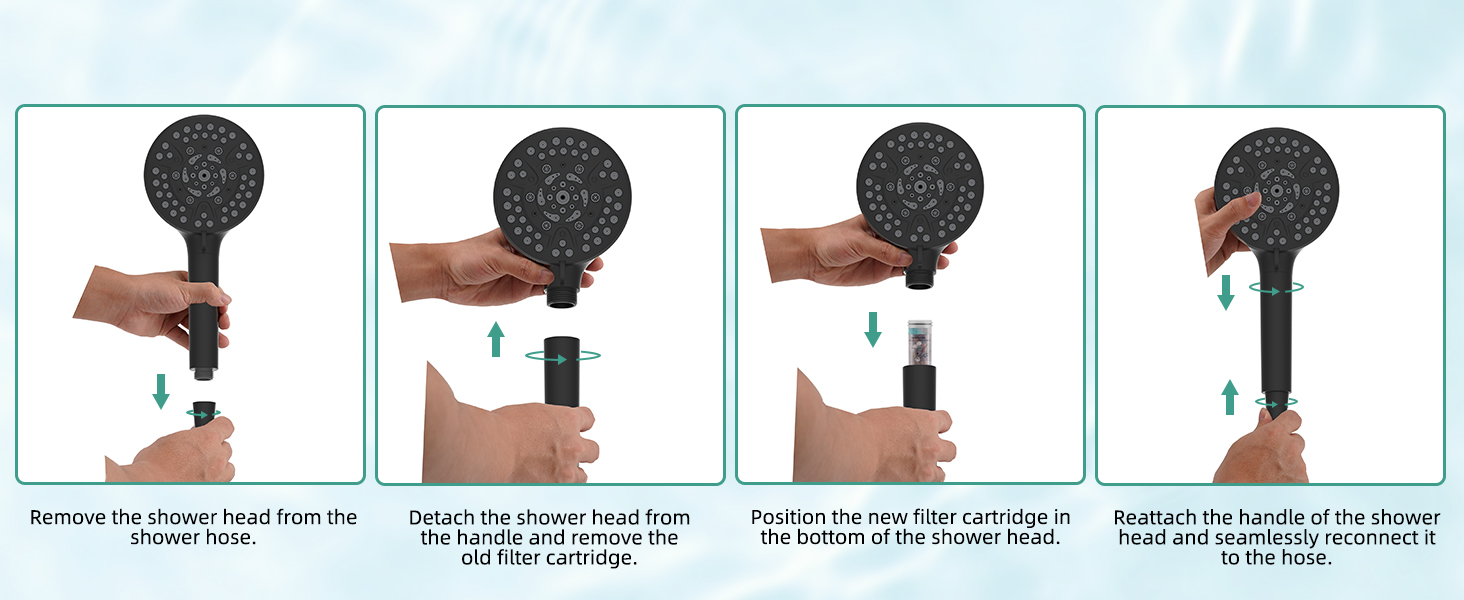 Remove the shower head from the shower hose.

Detach the shower head from the handle and remove the old filter cartridge.

Position the new filter cartridge in the bottom of the shower head.

Reattach the handle of the shower head and seamlessly reconnect it to the hose.