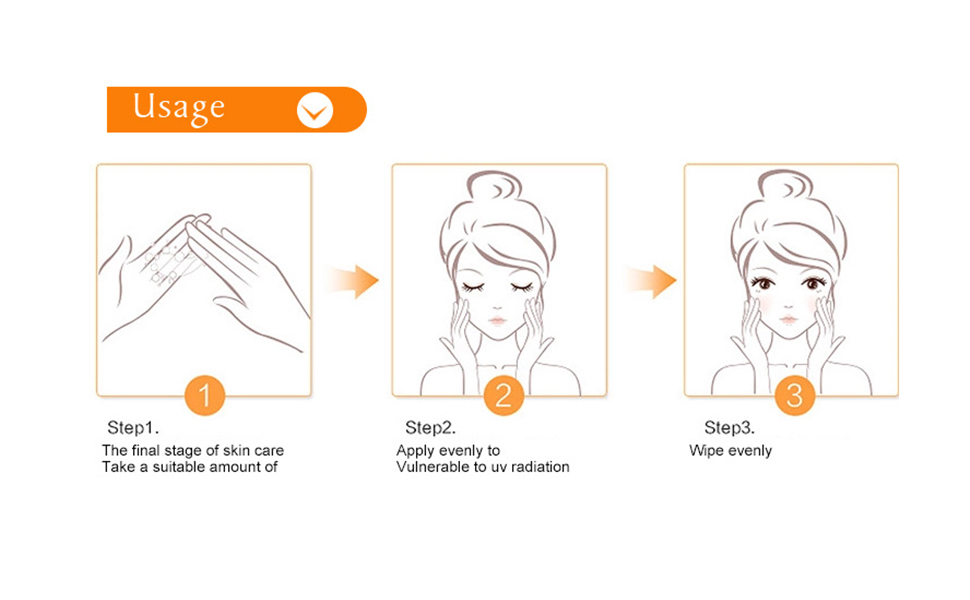 Usage

1

Step1.

The final stage of skin care
Take a suitable amount of

2

Step2.

Apply evenly to
Vulnerable to uv radiation

3

Step3.

Wipe evenly