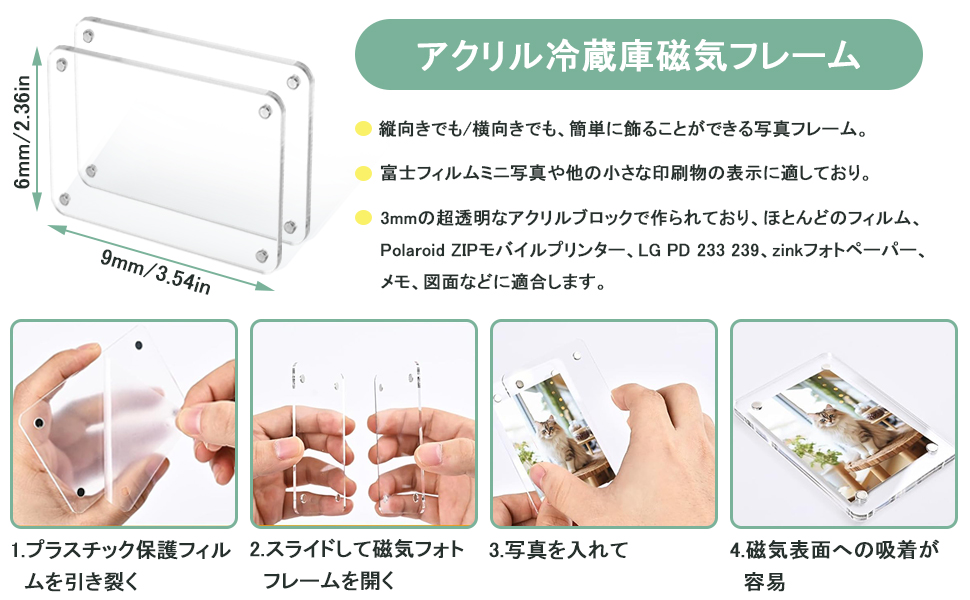 6mm/2.36in

9mm/3.54in

アクリル冷蔵庫磁気フレーム

縦向きでも/横向きでも、簡単に飾ることができる写真フレーム。

富士フィルムミニ写真や他の小さな印刷物の表示に適しており。

3mmの超透明なアクリルブロックで作られており、ほとんどのフィルム、Polaroid ZIPモバイルプリンター、LG PD 233 239、zinkフォトペーパー、メモ、図面などに適合します。

1.プラスチック保護フィルムを引き裂く

2.スライドして磁気フォトフレームを開く

3.写真を入れて

4.磁気表面への吸着が容易