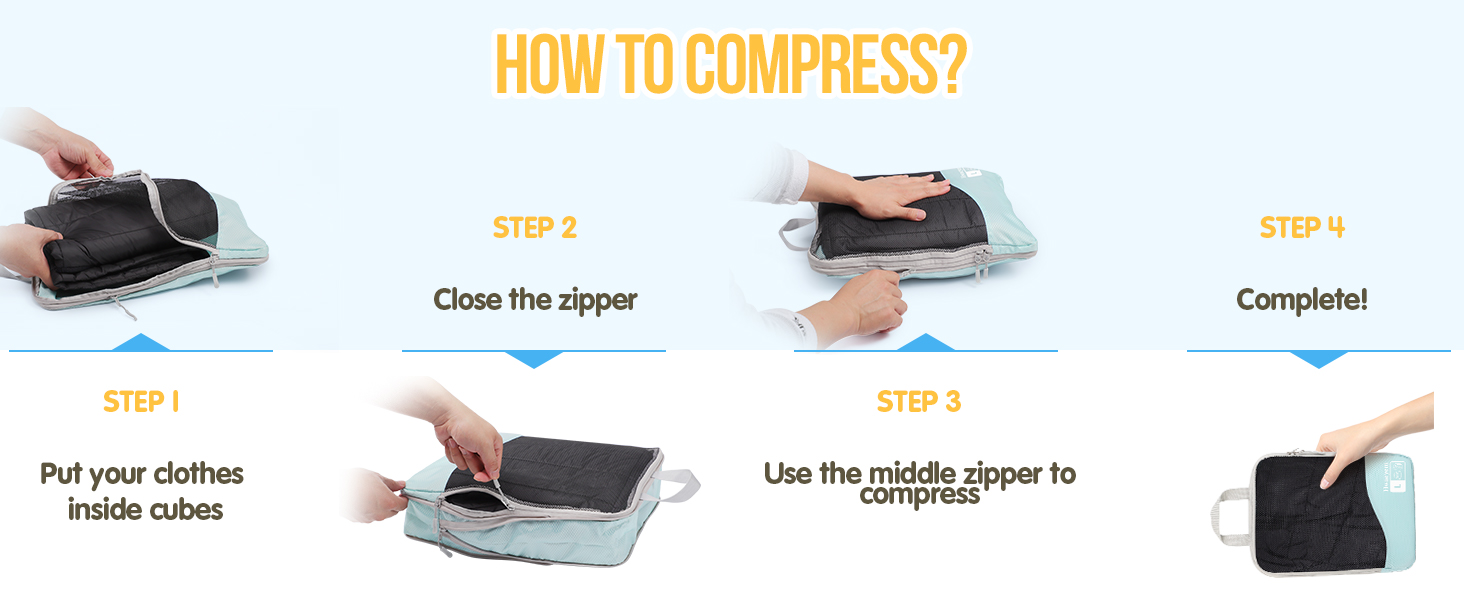 HOW TO COMPRESS?

STEP 1

Put your clothes inside cubes

STEP 2

Close the zipper

STEP 3

Use the middle zipper to compress

STEP 4

Complete!