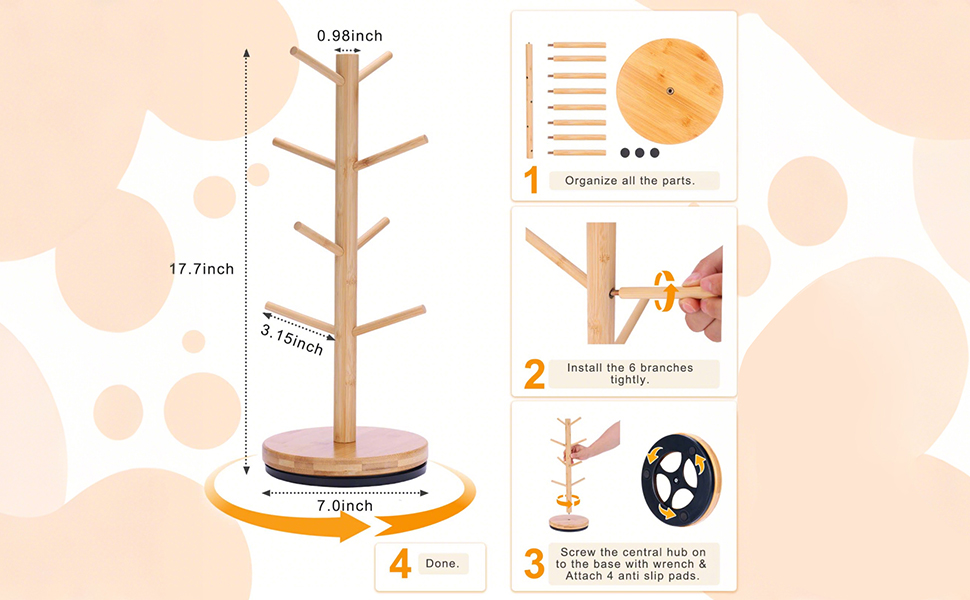 0.98inch

17.7inch

3.15inch

7.0inch

4 Done.

1 Organize all the parts.

2 Install the 6 branches tightly.

3 Screw the central hub on to the base with wrench & Attach 4 anti slip pads.